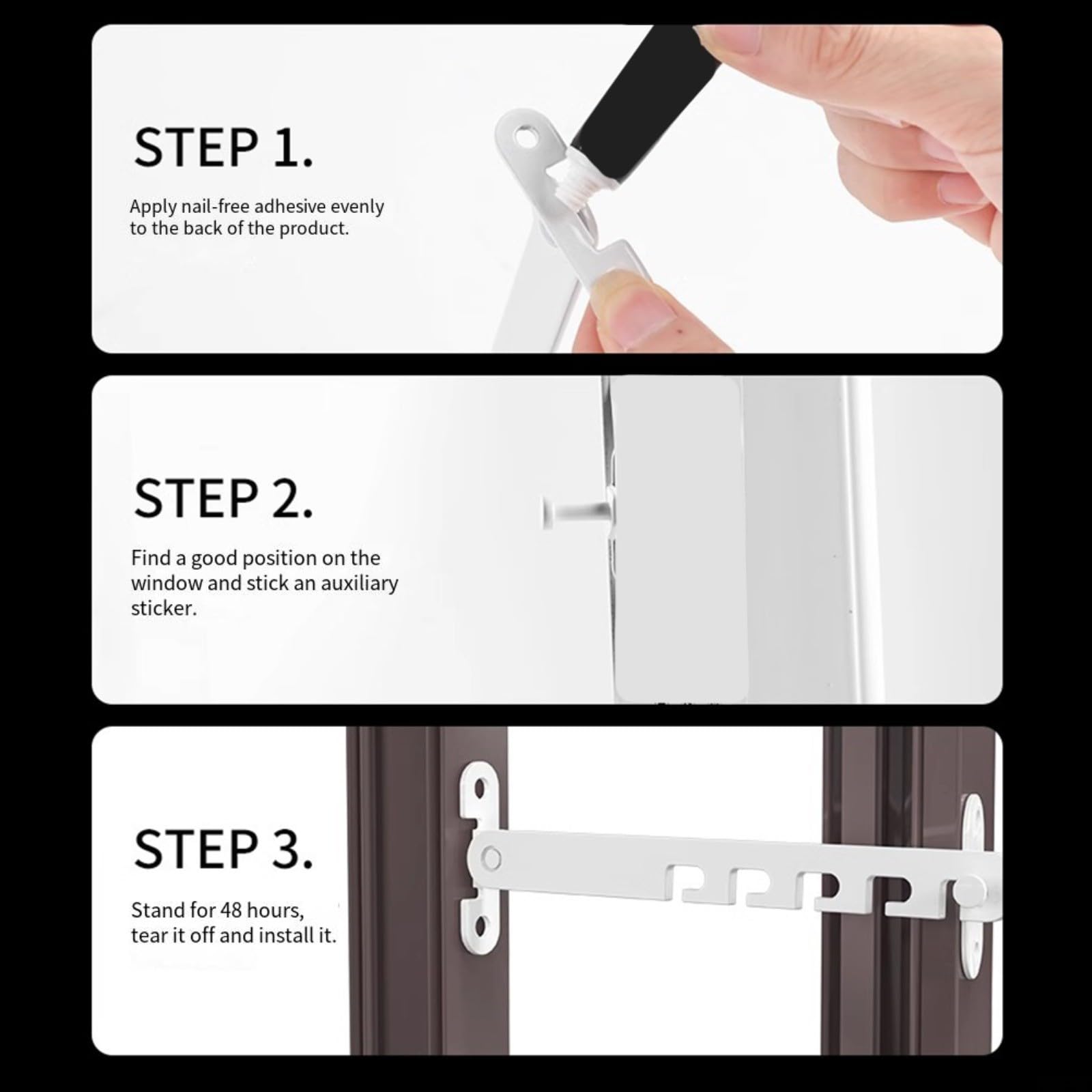 STEP 1.

Apply nail-free adhesive evenly to the back of the product.

STEP 2.

Find a good position on the window and stick an auxiliary sticker.

STEP 3.

Stand for 48 hours, tear it off and install it.