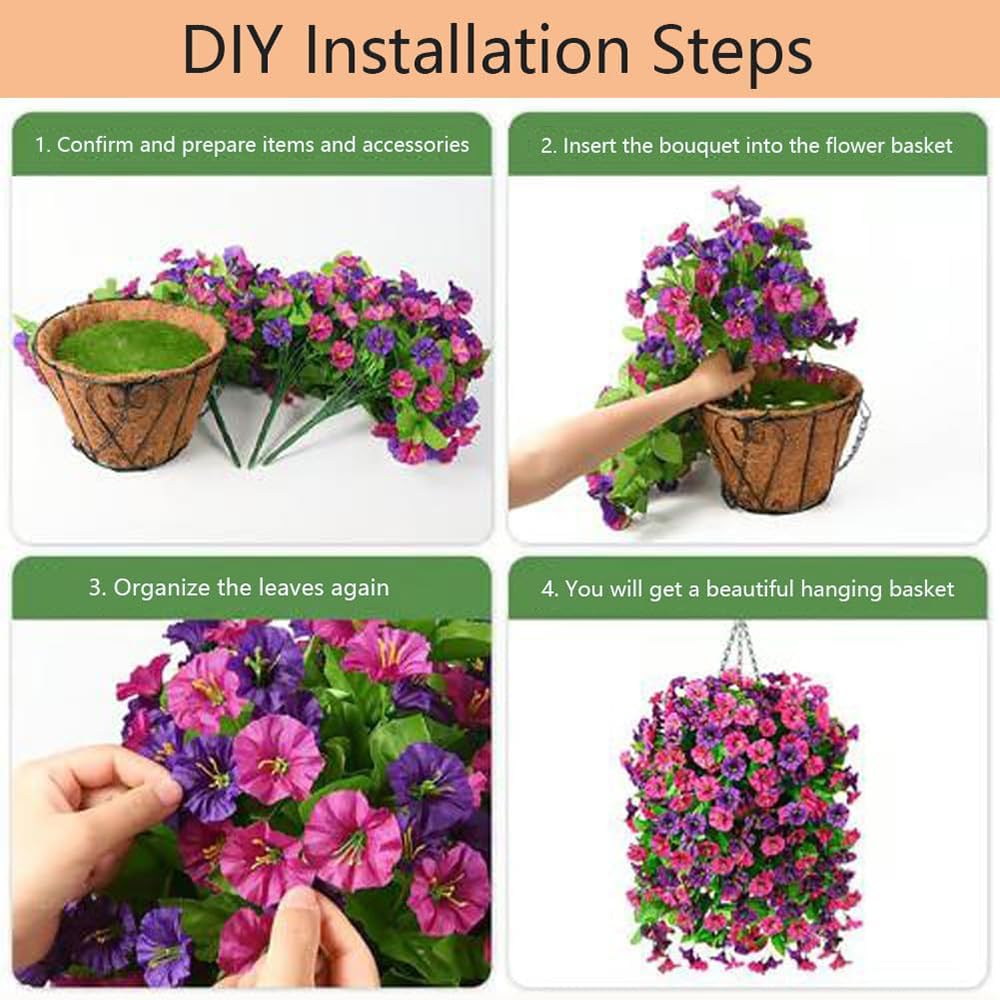 DIY Installation Steps

1. Confirm and prepare items and accessories

2. Insert the bouquet into the flower basket

3. Organize the leaves again

4. You will get a beautiful hanging basket