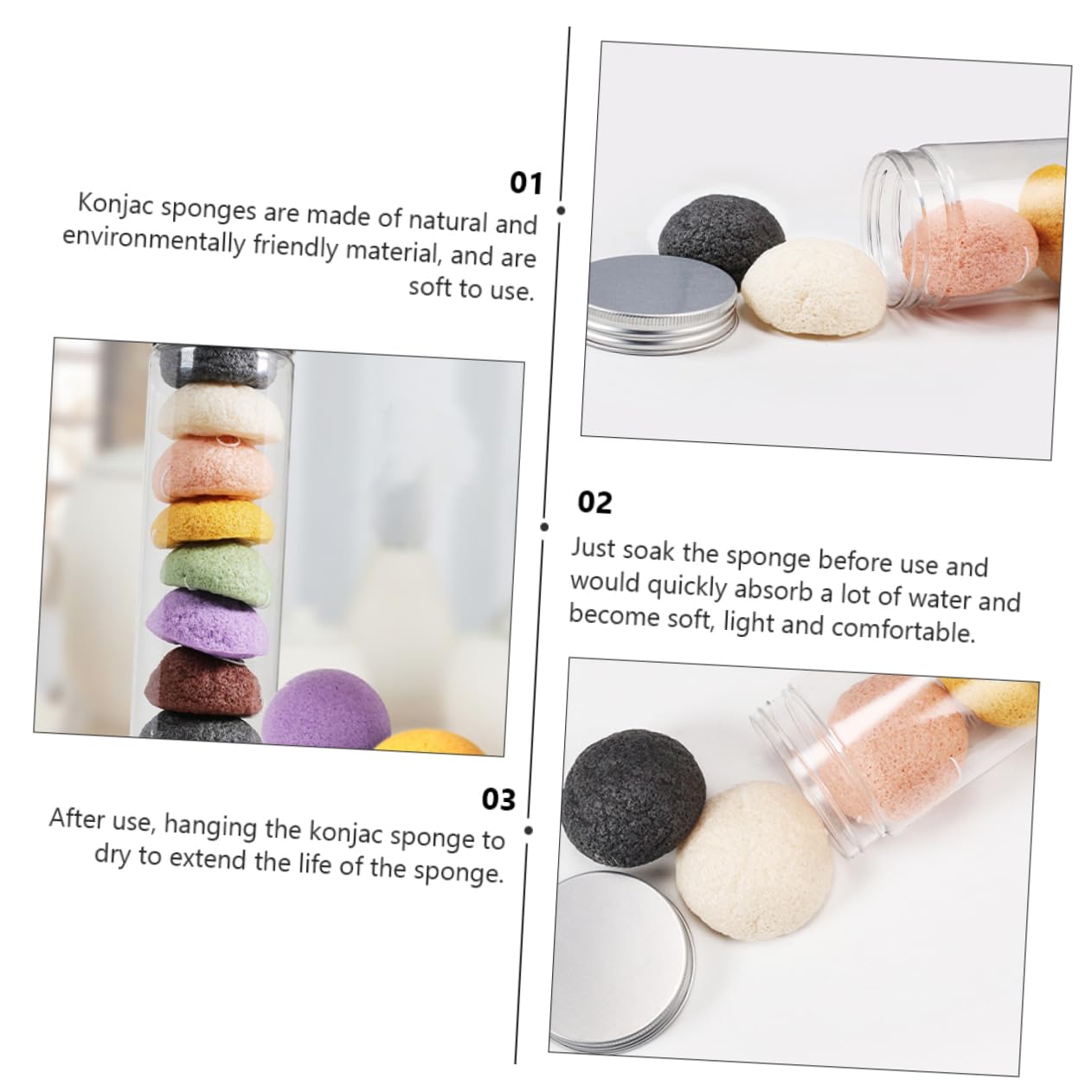 01

Konjac sponges are made of natural and environmentally friendly material, and are soft to use.

02

Just soak the sponge before use and would quickly absorb a lot of water and become soft, light and comfortable.

03

After use, hanging the konjac sponge to dry to extend the life of the sponge.