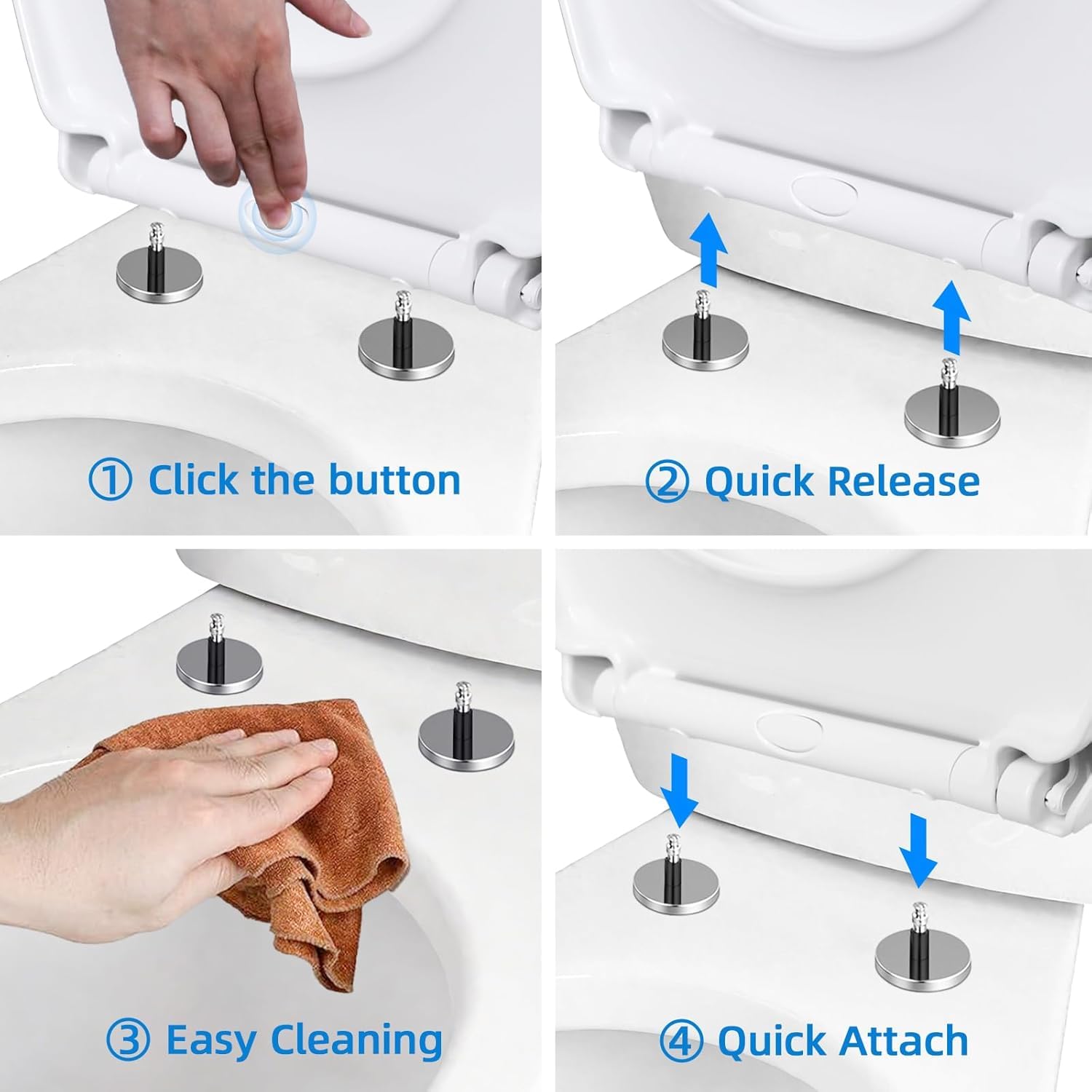 ① Click the button

② Quick Release

③ Easy Cleaning

④ Quick Attach