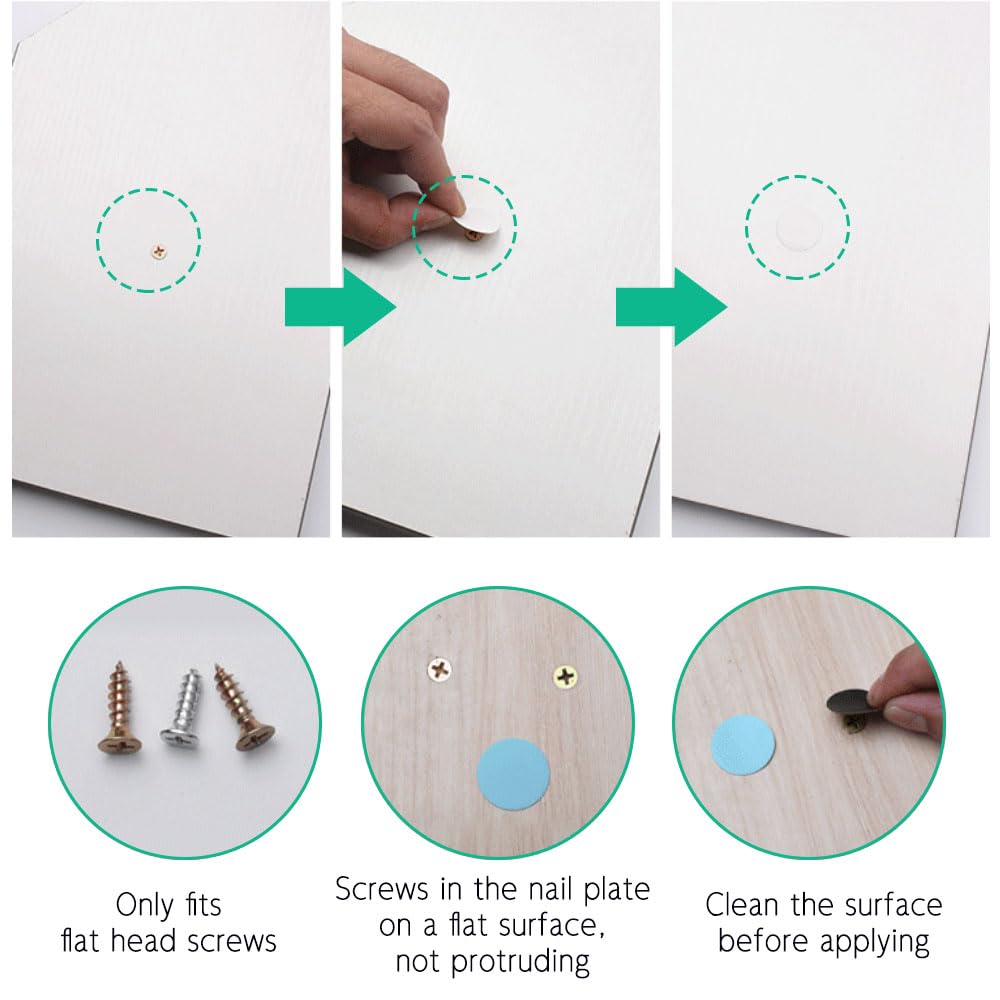 Only fits flat head screws

Screws in the nail plate on a flat surface, not protruding

Clean the surface before applying