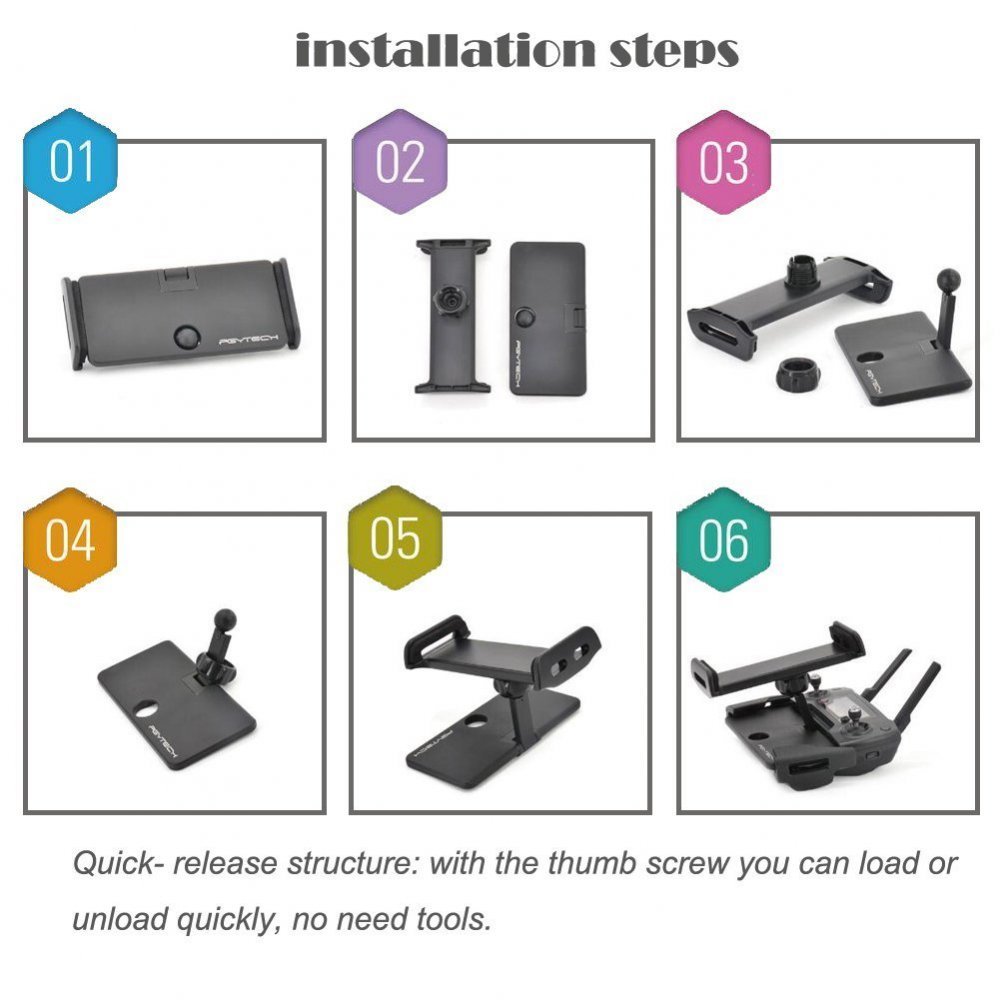 installation steps

01

PGYTECH

02

PGYTECH

03

PGYTECH

04

PGYTECH

05

PGYTECH

06

Quick- release structure: with the thumb screw you can load or unload quickly, no need tools.