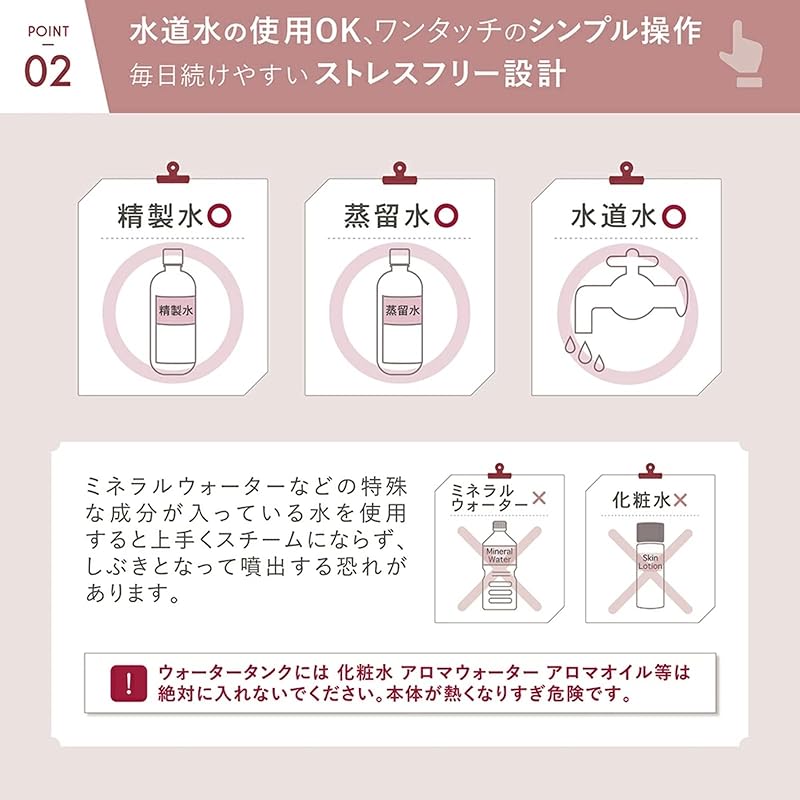 POINT
02

水道水の使用OK、ワンタッチのシンプル操作
毎日続けやすいストレスフリー設計

精製水○
精製水

蒸留水○
蒸留水

水道水○

ミネラルウォーターなどの特殊な成分が入っている水を使用すると上手くスチームにならず、しぶきとなって噴出する恐れがあります。

ミネラルウォーター×
Mineral Water

化粧水×
Skin Lotion

!
ウォータータンクには 化粧水 アロマウォーター アロマオイル等は絶対に入れないでください。本体が熱くなりすぎ危険です。