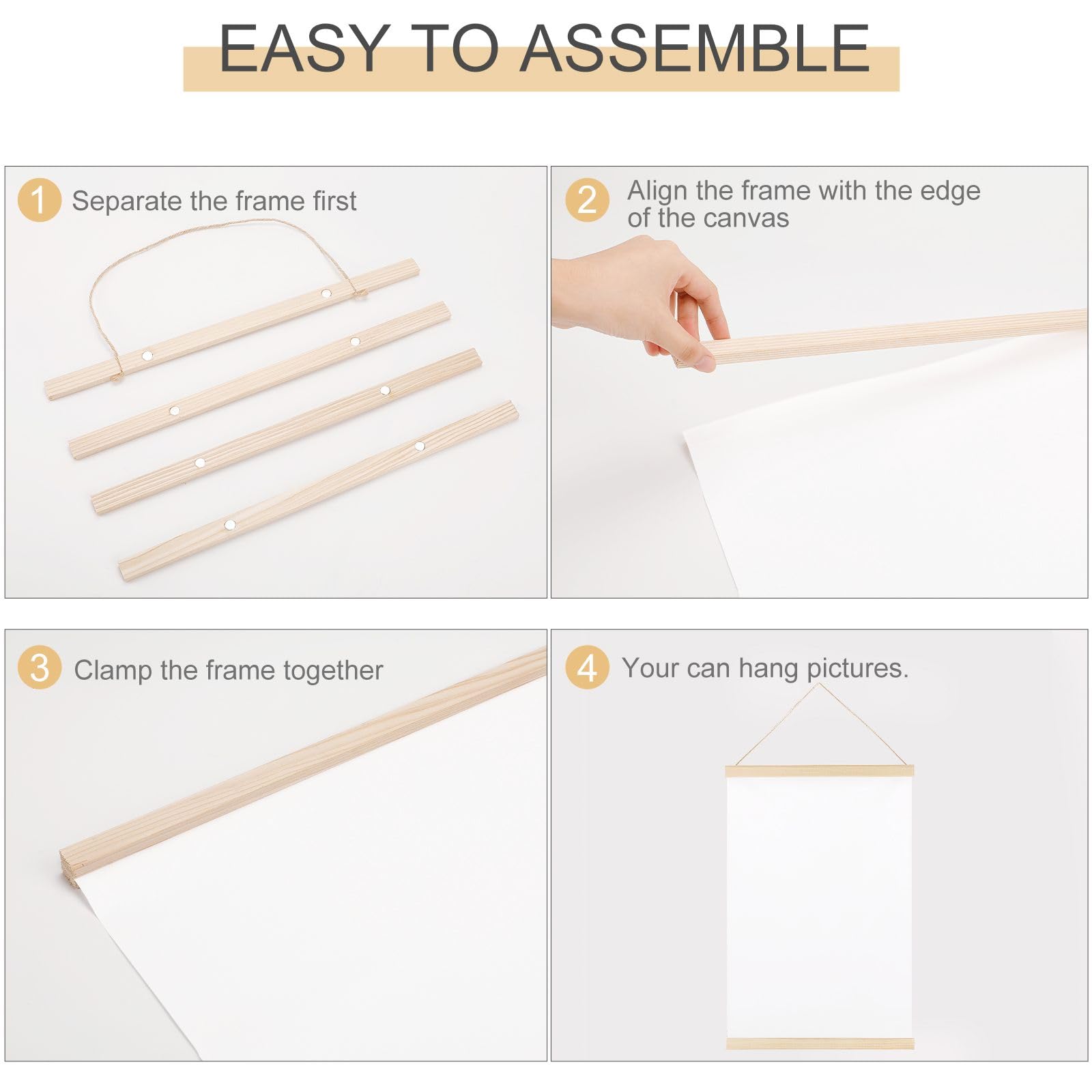 EASY TO ASSEMBLE

1 Separate the frame first

2 Align the frame with the edge of the canvas

3 Clamp the frame together

4 Your can hang pictures.