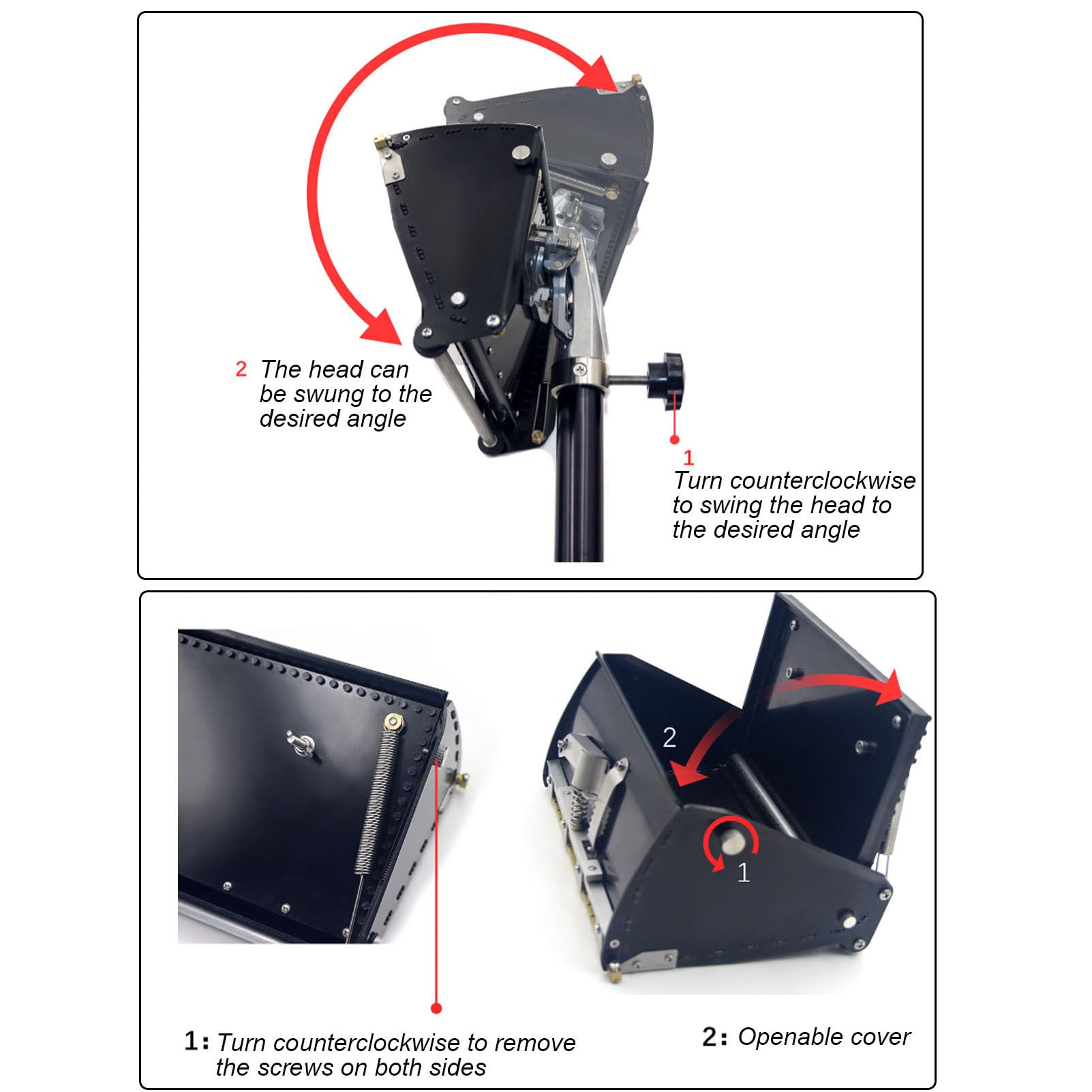 2 The head can be swung to the desired angle

1
Turn counterclockwise to swing the head to the desired angle

2

1

1: Turn counterclockwise to remove the screws on both sides

2: Openable cover