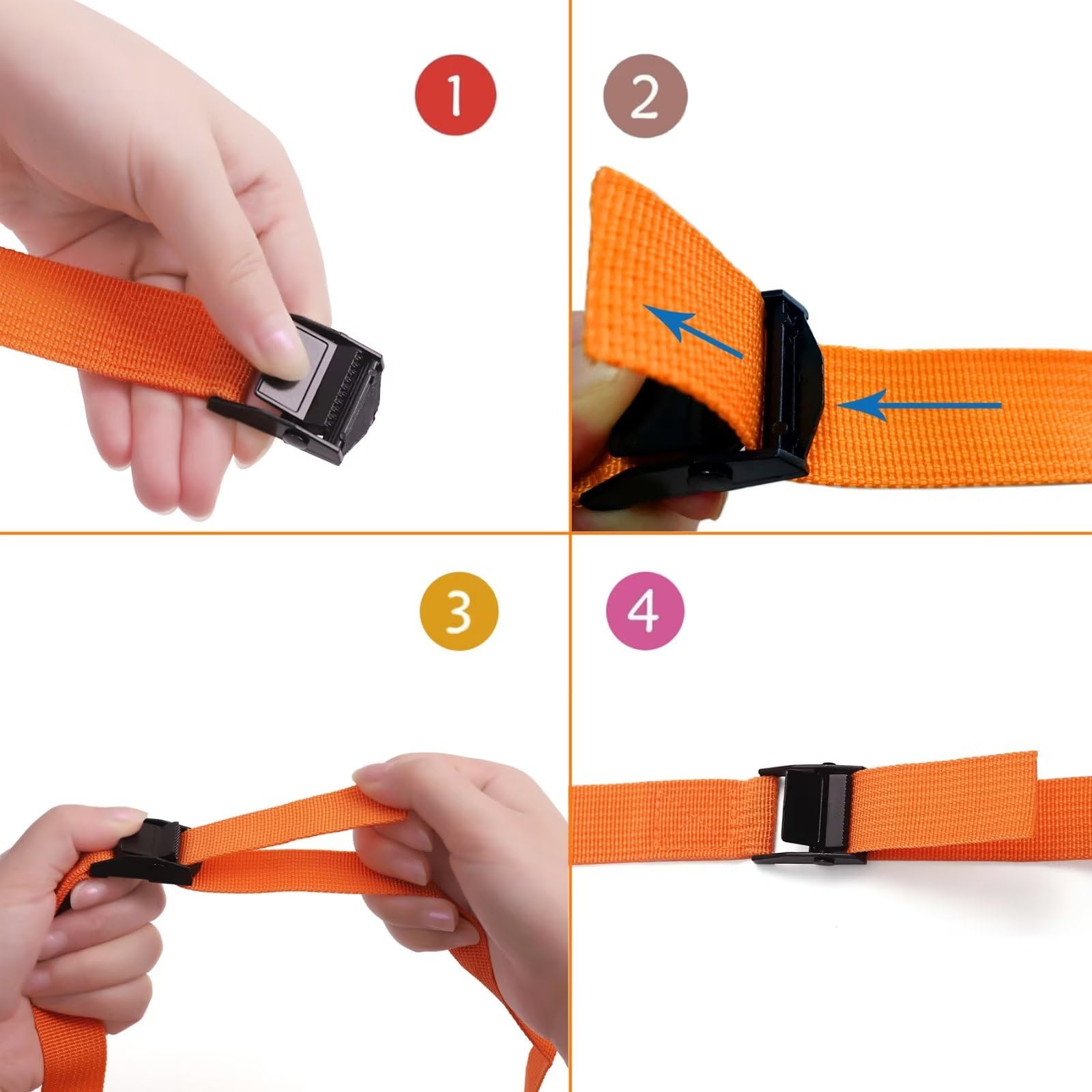 1

2

3

4