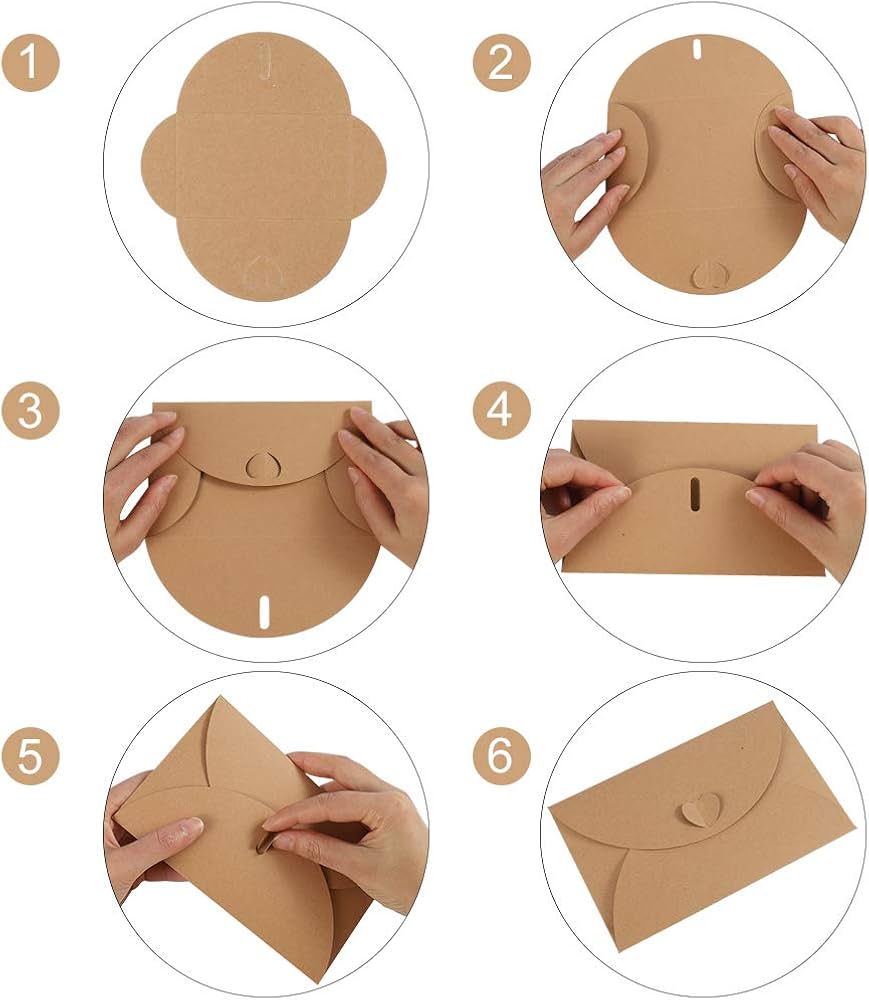 1

2

3

4

5

6