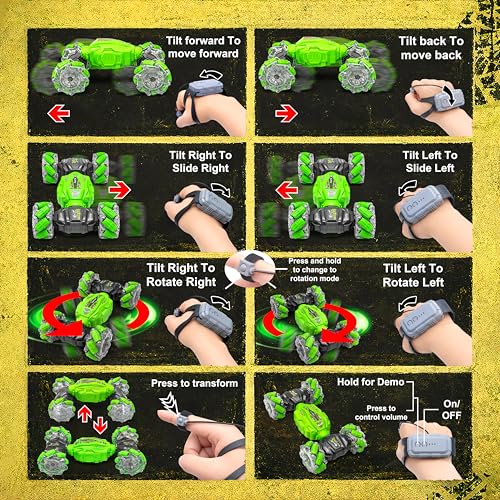 Tilt forward To move forward

Tilt back To move back

Tilt Right To Slide Right

Tilt Left To Slide Left

Tilt Right To Rotate Right

Press and hold to change to rotation mode

Tilt Left To Rotate Left

Press to transform

Hold for Demo

Press to control volume

On/ OFF