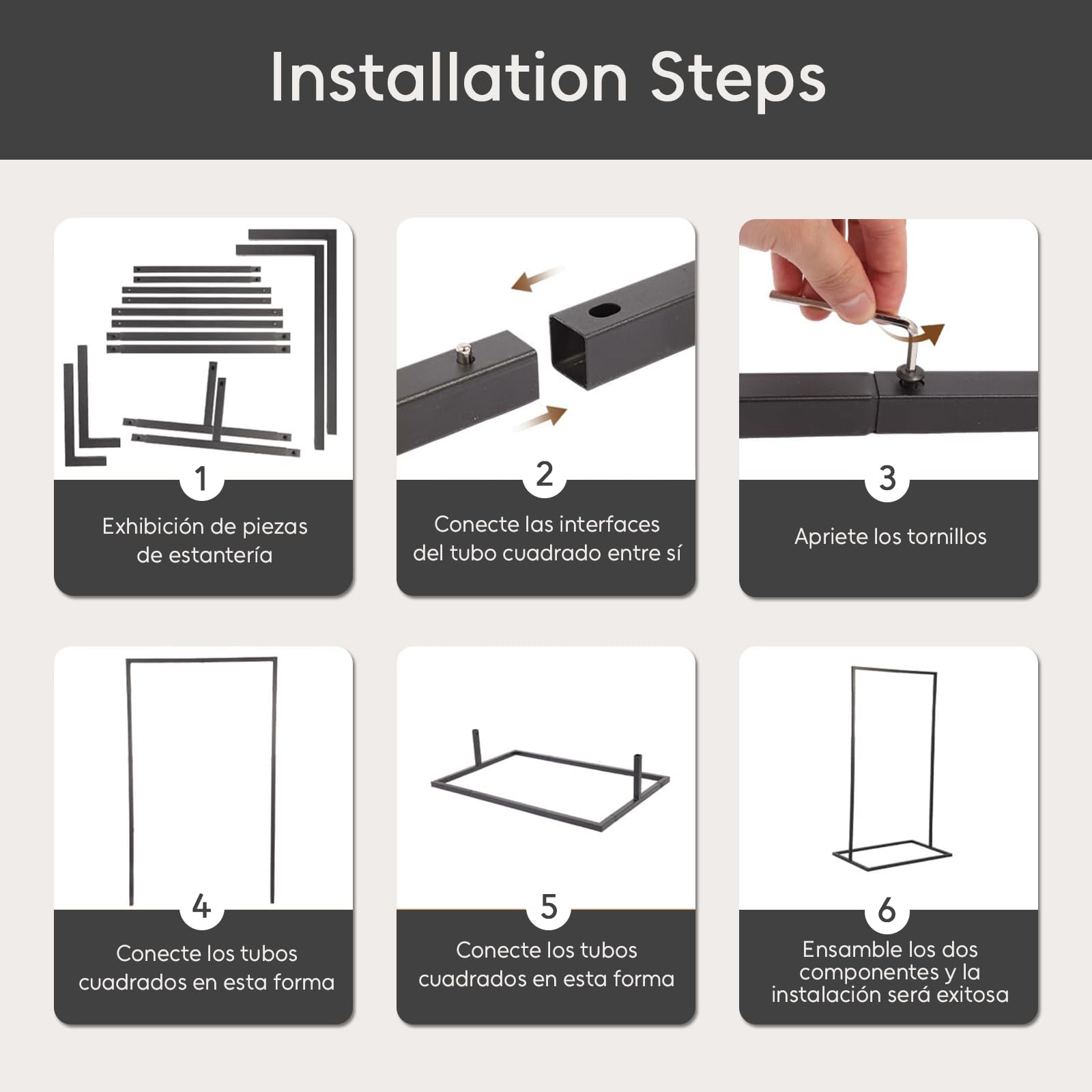 Installation Steps

1
Exhibición de piezas de estantería

2
Conecte las interfaces del tubo cuadrado entre sí

3
Apriete los tornillos

4
Conecte los tubos cuadrados en esta forma

5
Conecte los tubos cuadrados en esta forma

6
Ensamble los dos componentes y la instalación será exitosa