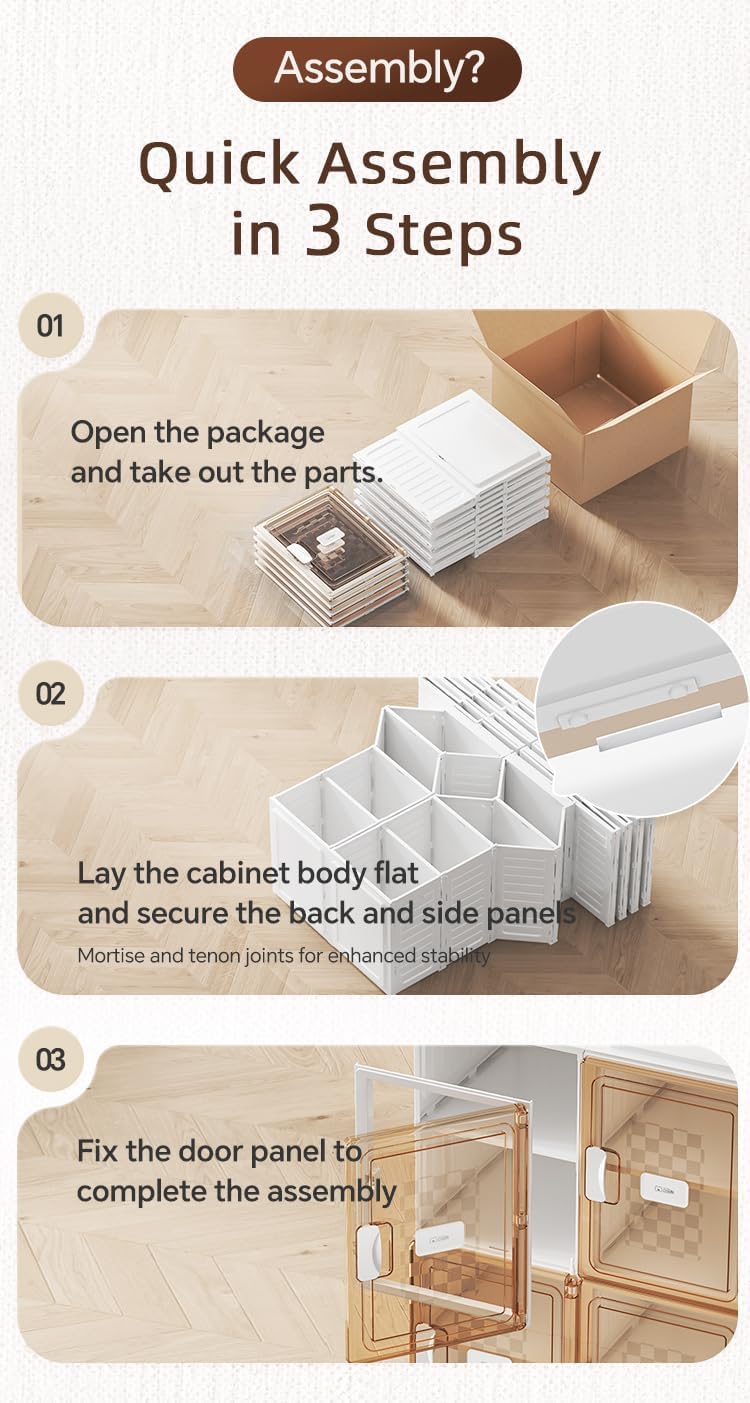 Assembly?

Quick Assembly in 3 Steps

01

Open the package and take out the parts.

02

Lay the cabinet body flat and secure the back and side panels

Mortise and tenon joints for enhanced stability

03

Fix the door panel to complete the assembly