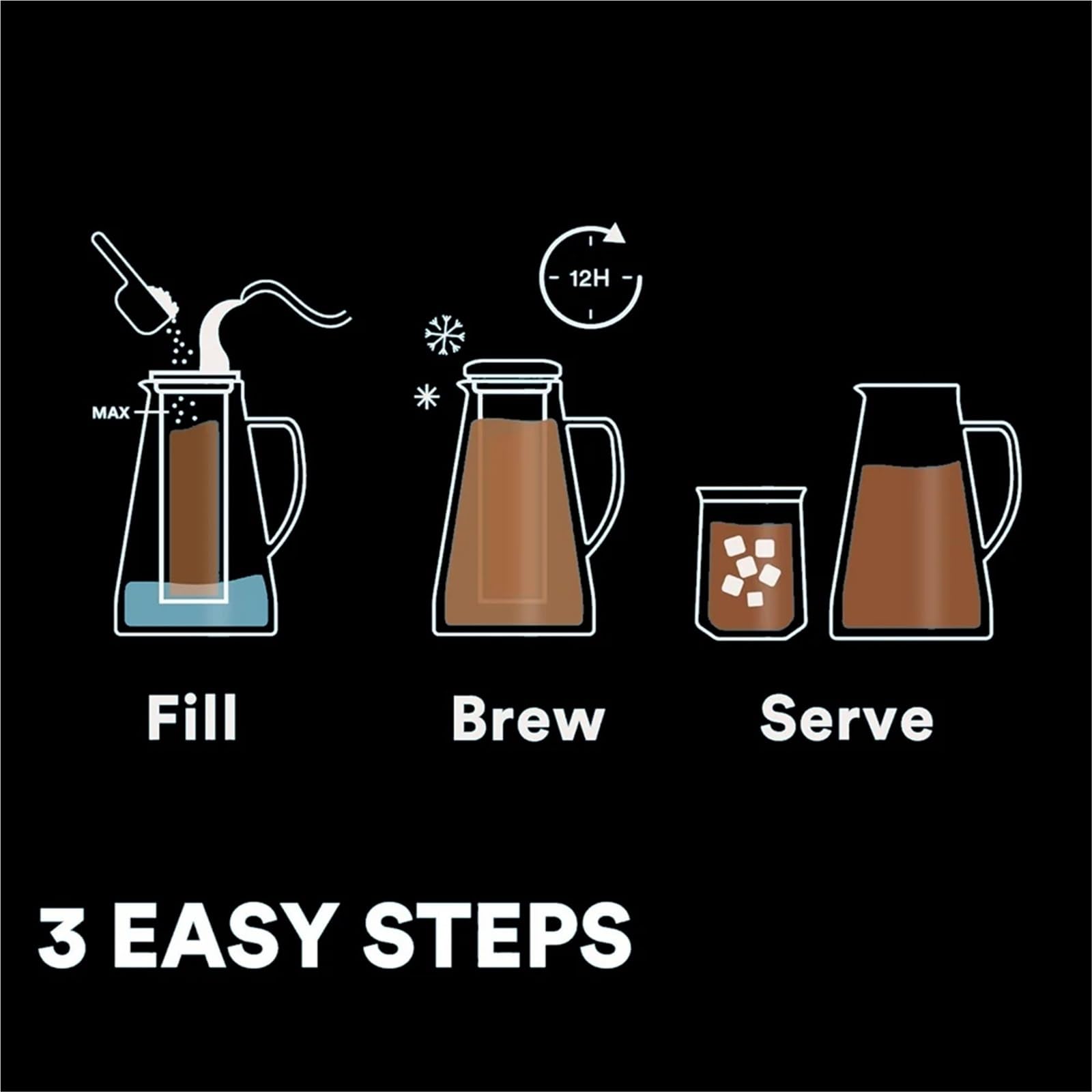 MAX

12H

Fill

Brew

Serve

3 EASY STEPS