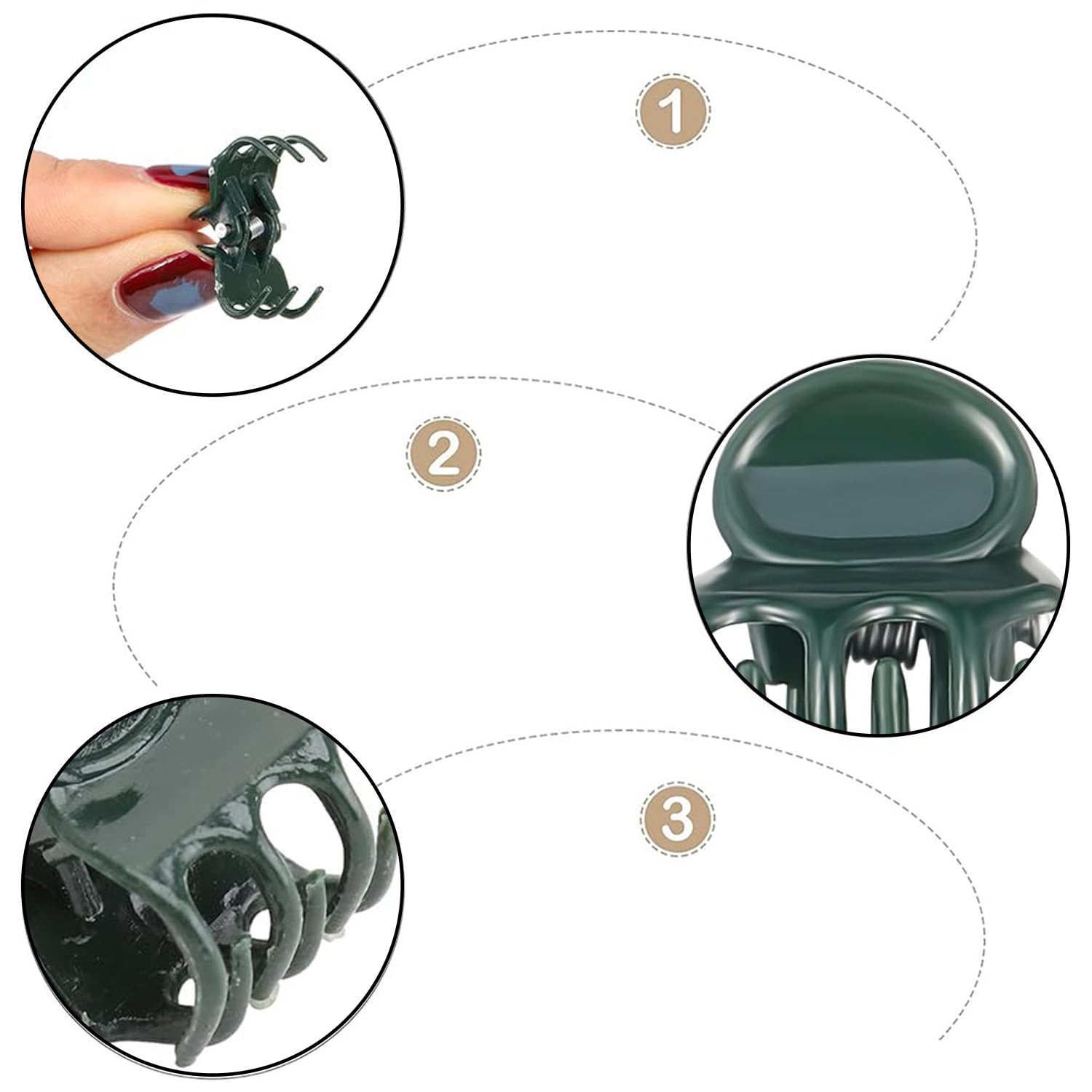 1

2

3