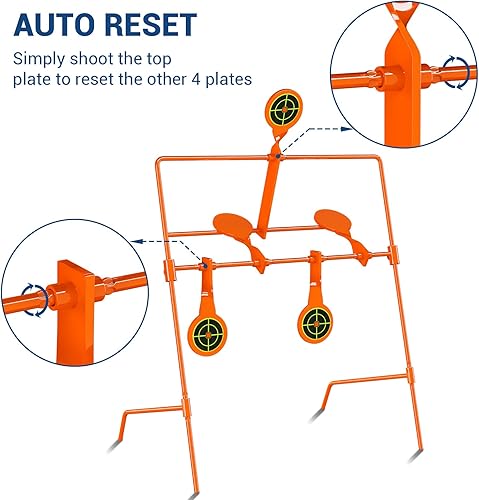 AUTO RESET

Simply shoot the top plate to reset the other 4 plates