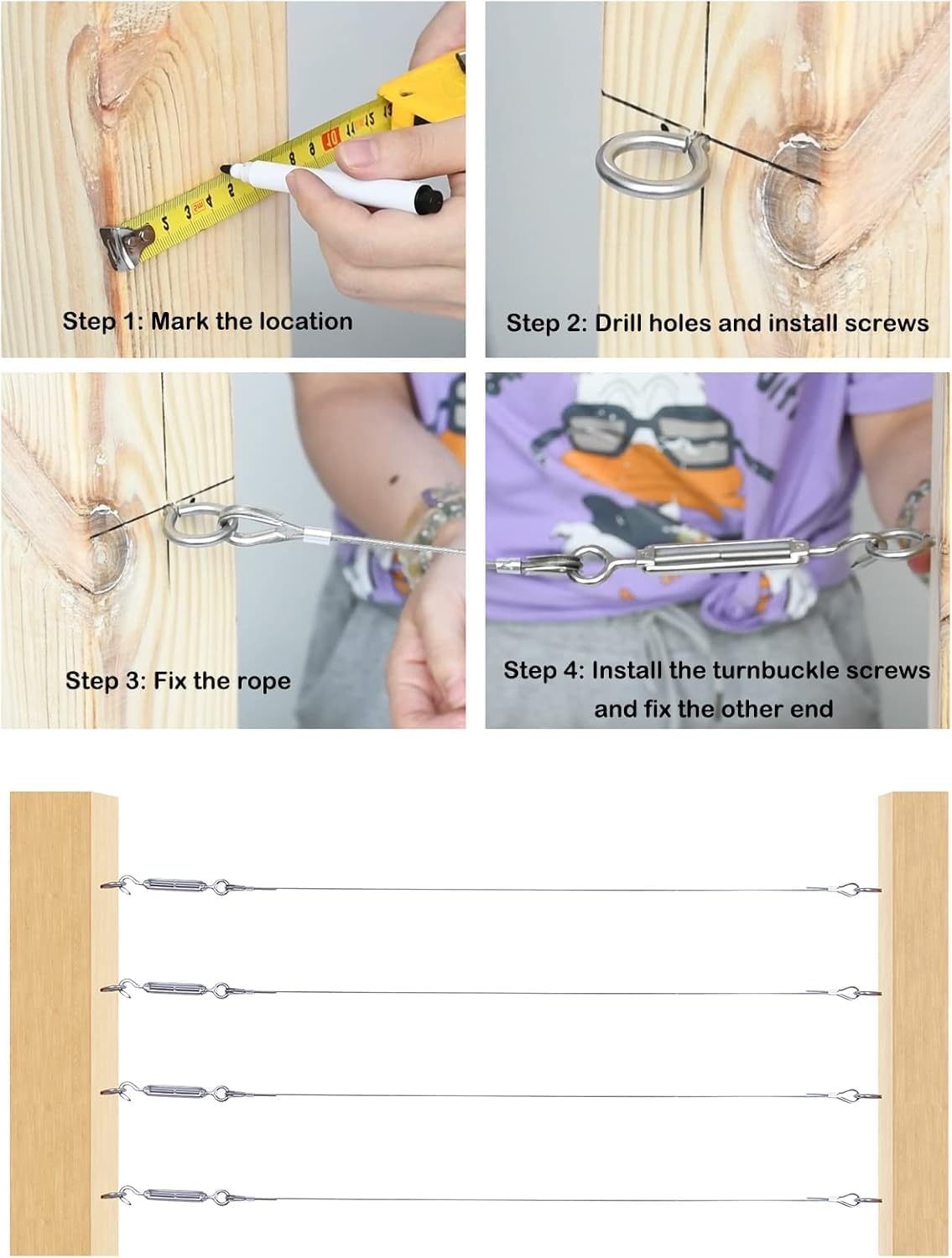 Step 1: Mark the location

Step 2: Drill holes and install screws

Step 3: Fix the rope

Step 4: Install the turnbuckle screws and fix the other end