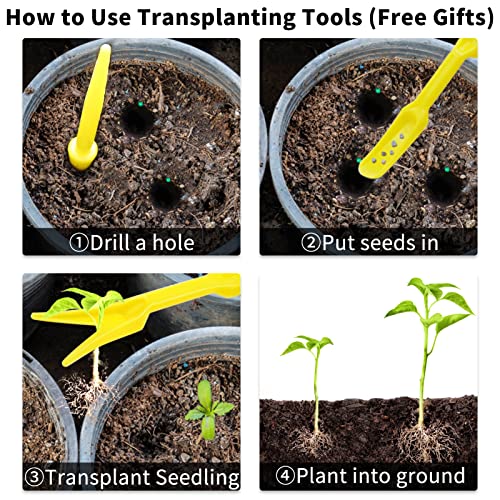 How to Use Transplanting Tools (Free Gifts)

①Drill a hole

②Put seeds in

③Transplant Seedling

④Plant into ground