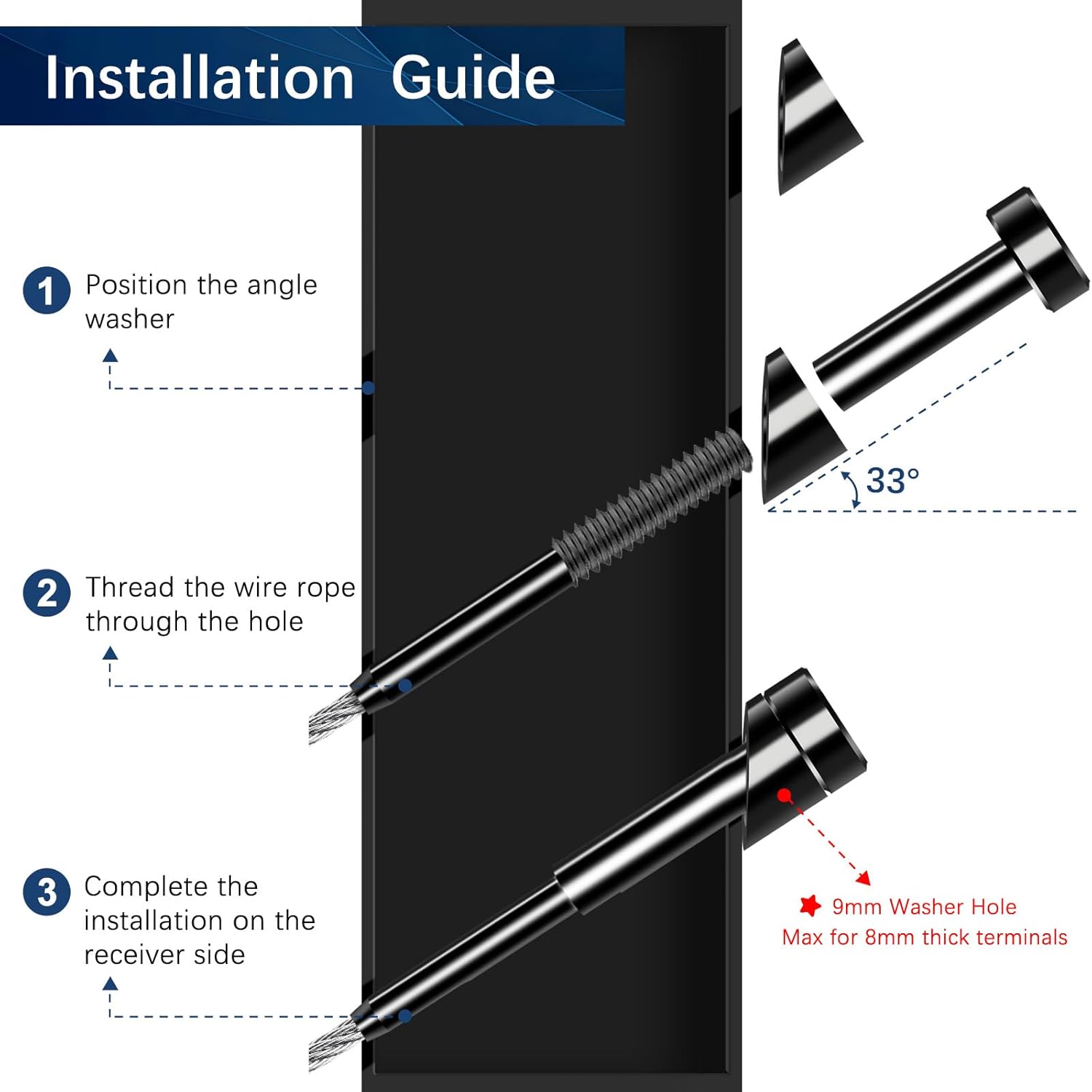 Installation Guide

1 Position the angle washer

2 Thread the wire rope through the hole

3 Complete the installation on the receiver side

33°

9mm Washer Hole
Max for 8mm thick terminals