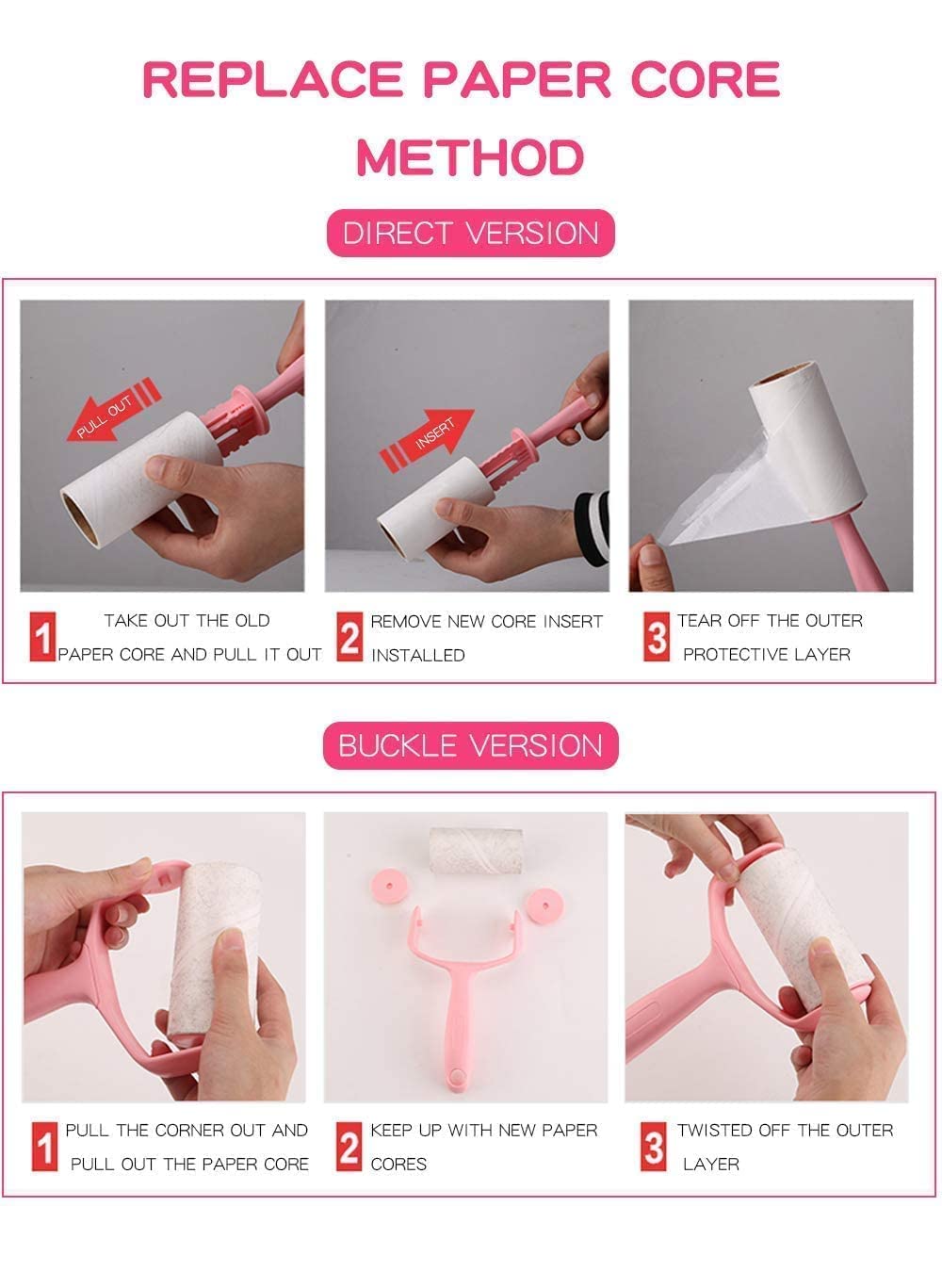 REPLACE PAPER CORE METHOD

DIRECT VERSION

PULL OUT

INSERT

1 TAKE OUT THE OLD PAPER CORE AND PULL IT OUT

2 REMOVE NEW CORE INSERT INSTALLED

3 TEAR OFF THE OUTER PROTECTIVE LAYER

BUCKLE VERSION

1 PULL THE CORNER OUT AND PULL OUT THE PAPER CORE

2 KEEP UP WITH NEW PAPER CORES

3 TWISTED OFF THE OUTER LAYER