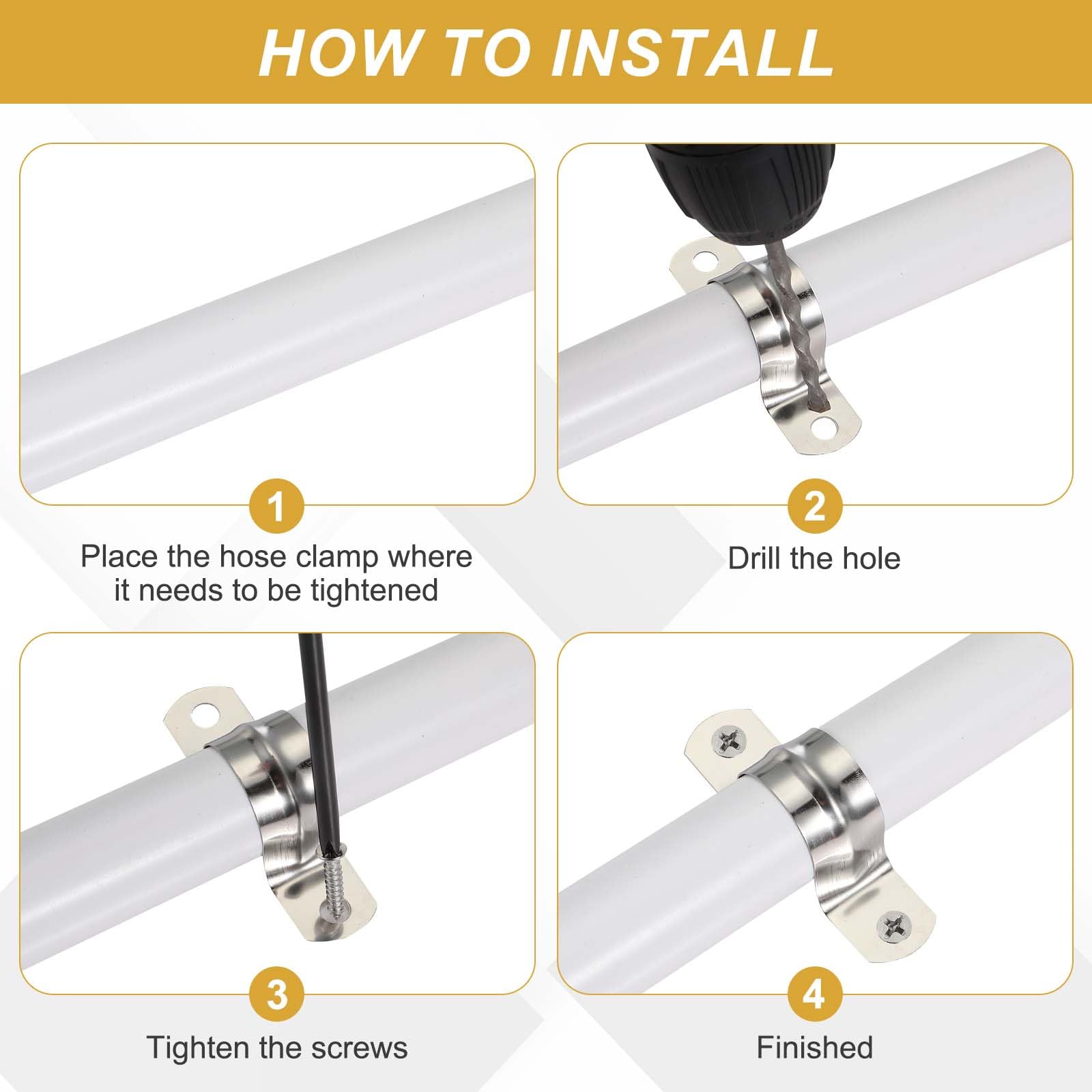 HOW TO INSTALL

1

Place the hose clamp where it needs to be tightened

2

Drill the hole

3

Tighten the screws

4

Finished