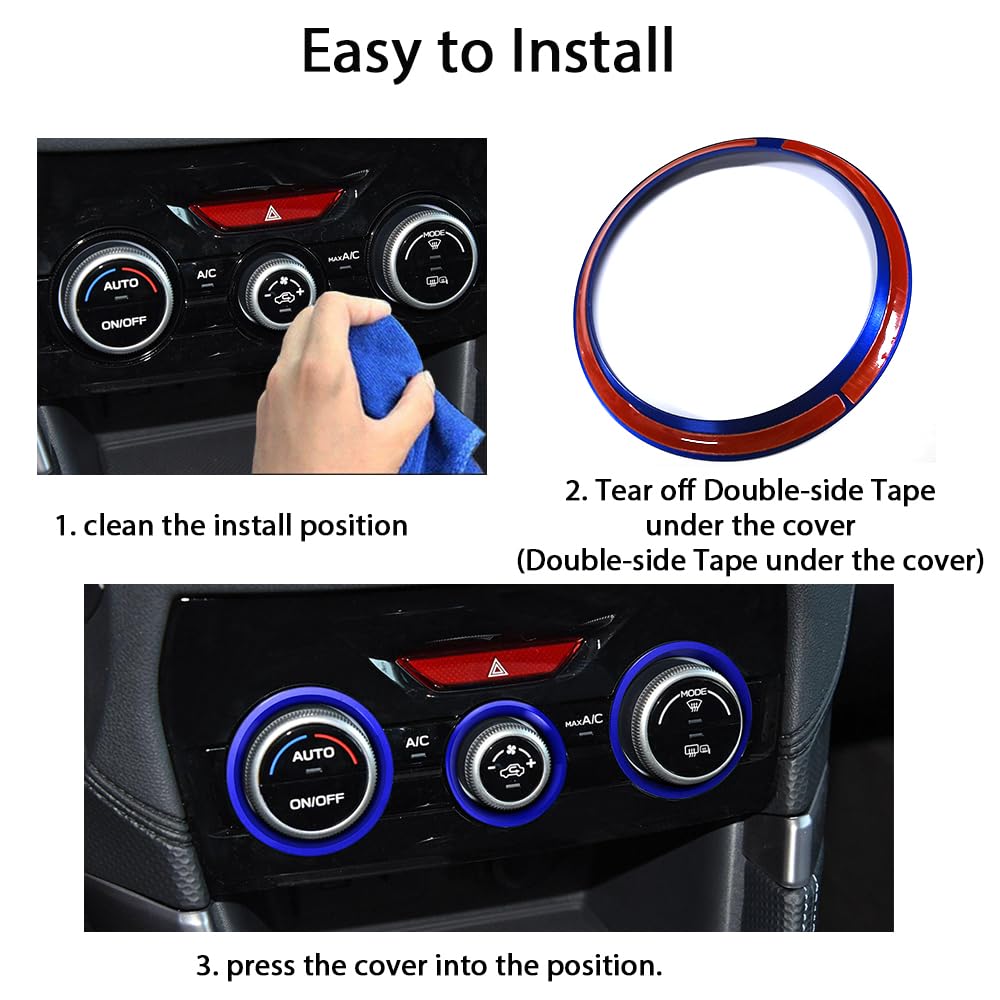 Easy to Install

AUTO
ON/OFF
A/C
MAX A/C
MODE

1. clean the install position

2. Tear off Double-side Tape under the cover (Double-side Tape under the cover)

AUTO
ON/OFF
A/C
MAX A/C
MODE

3. press the cover into the position.