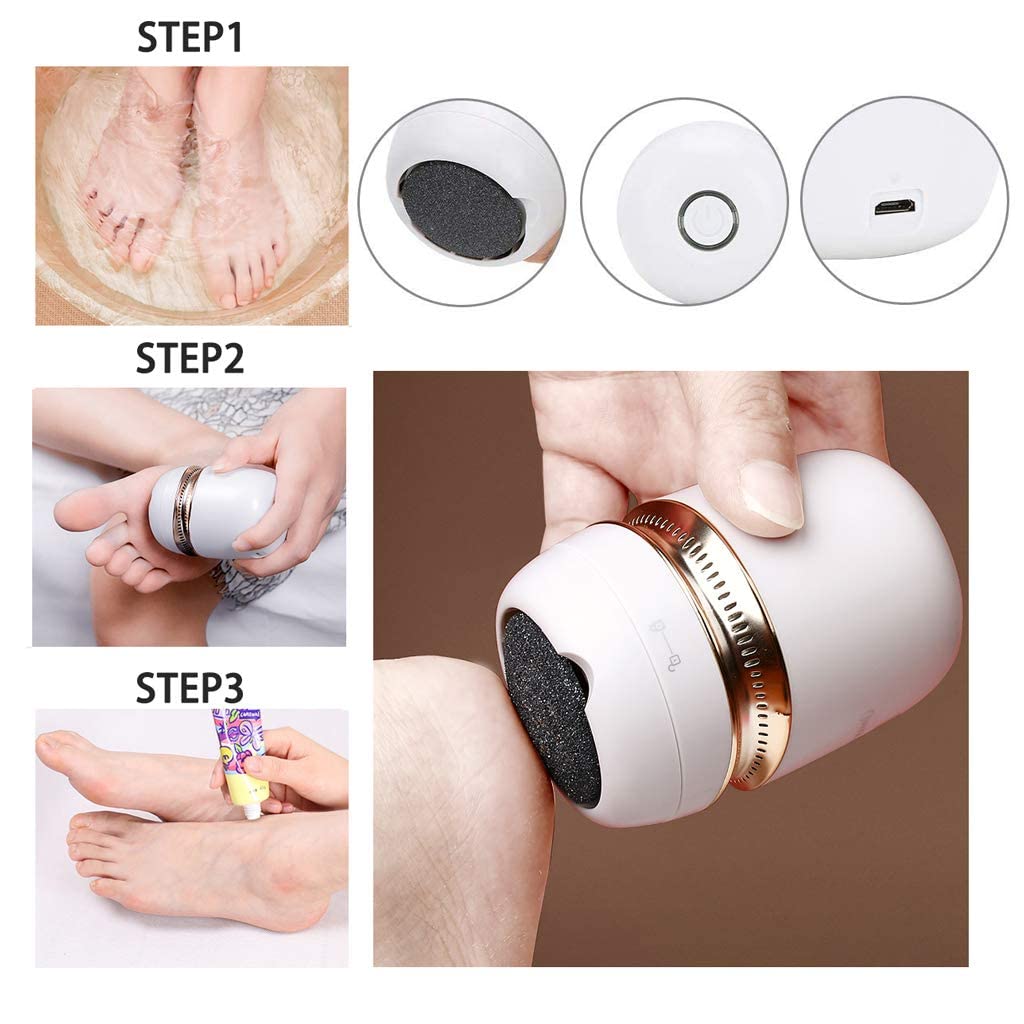 STEP1

STEP2

STEP3