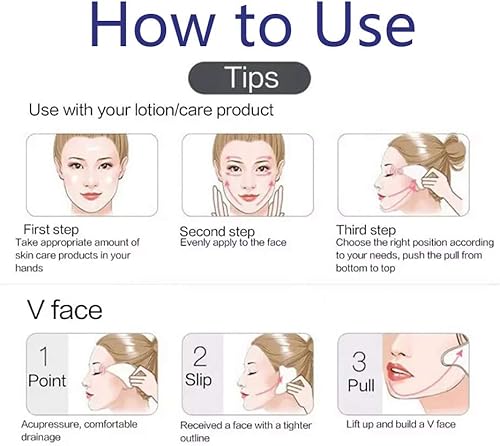 How to Use

Tips

Use with your lotion/care product

First step
Take appropriate amount of skin care products in your hands

Second step
Evenly apply to the face

Third step
Choose the right position according to your needs, push the pull from bottom to top

V face

1
Point

Acupressure, comfortable drainage

2
Slip

Received a face with a tighter outline

3
Pull

Lift up and build a V face