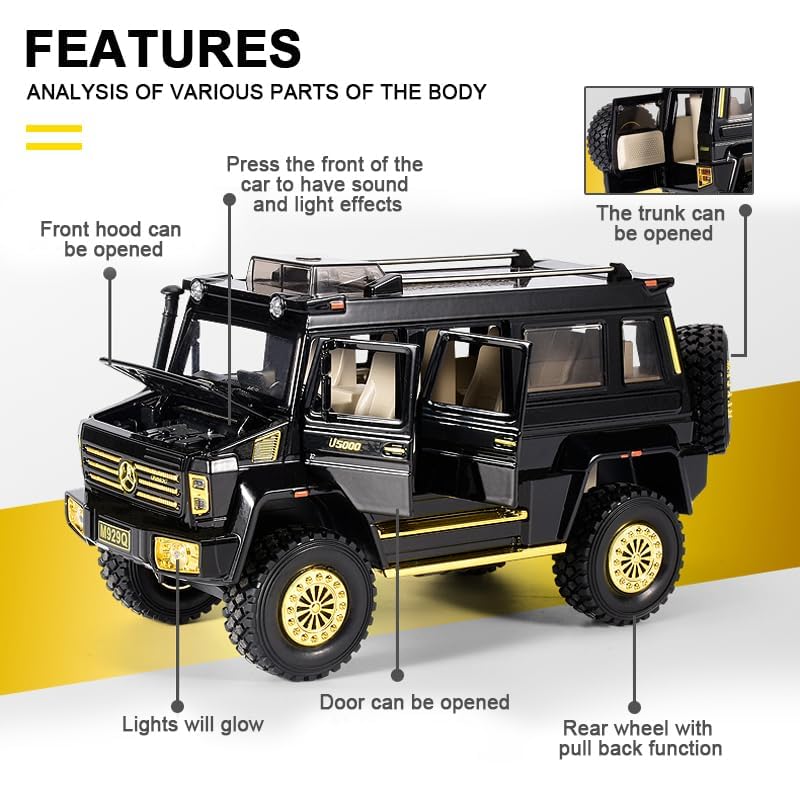 FEATURES
ANALYSIS OF VARIOUS PARTS OF THE BODY

Press the front of the car to have sound and light effects

Front hood can be opened

The trunk can be opened

U5000

M329Q

Lights will glow

Door can be opened

Rear wheel with pull back function