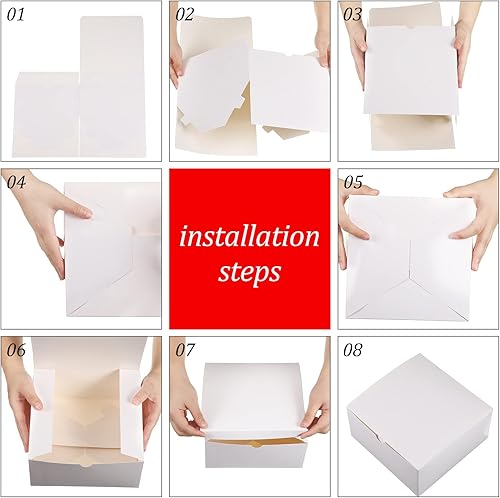 01

02

03

04

installation steps

05

06

07

08