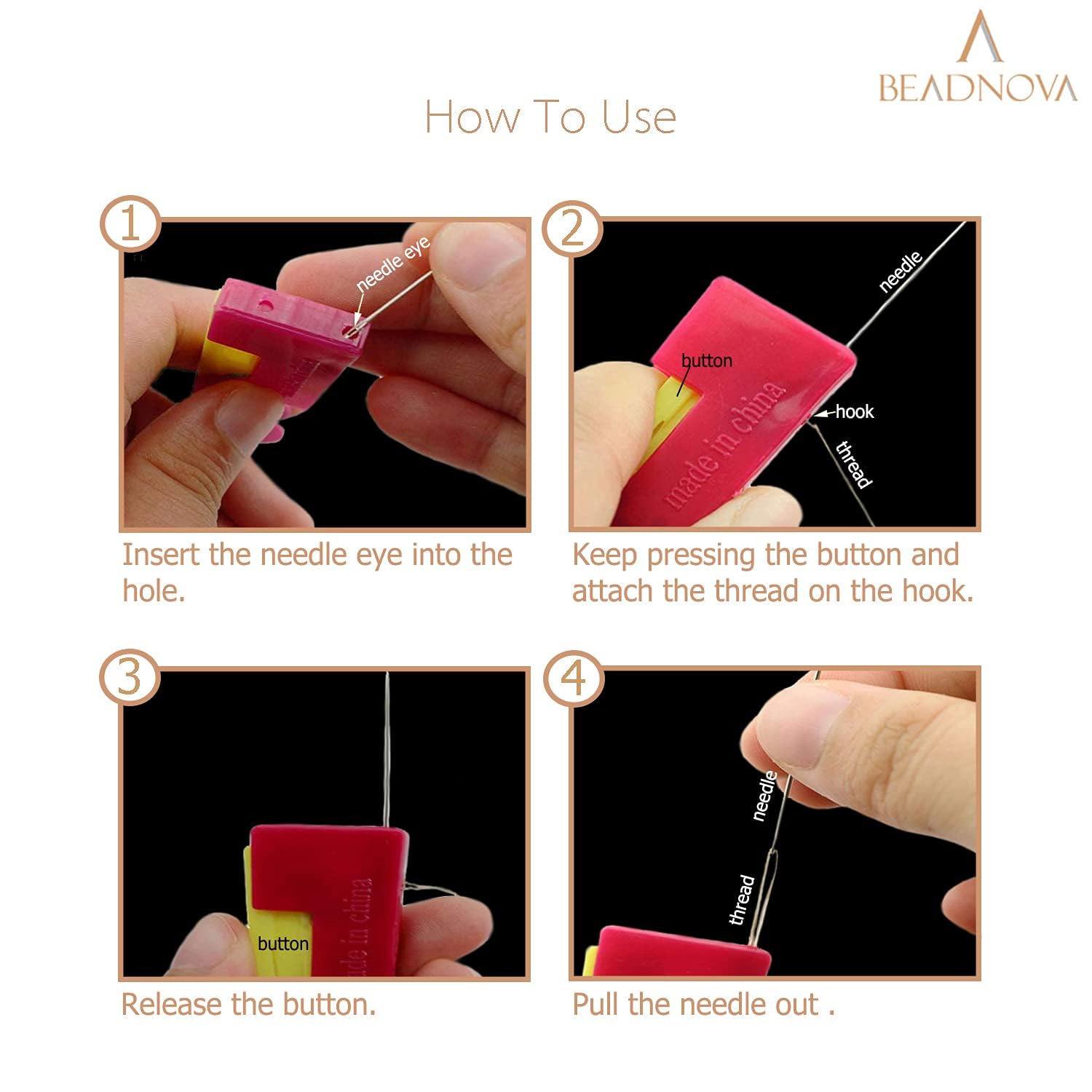 BEADNOVA

How To Use

1

needle eye

Insert the needle eye into the hole.

2

needle

button

hook

thread

made in china

Keep pressing the button and attach the thread on the hook.

3

button

made in china

Release the button.

4

needle

thread

Pull the needle out .