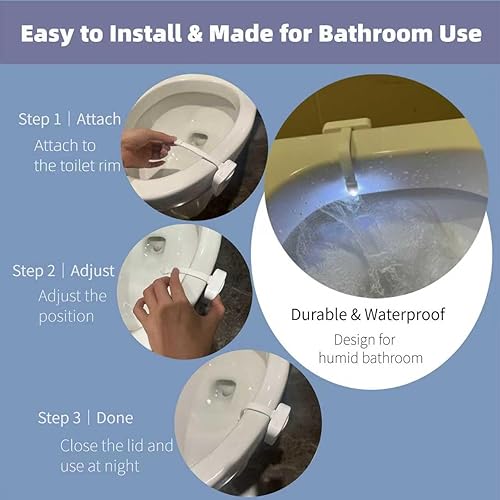 Easy to Install & Made for Bathroom Use

Step 1 | Attach
Attach to the toilet rim

Step 2 | Adjust
Adjust the position

Step 3 | Done
Close the lid and use at night

Durable & Waterproof
Design for humid bathroom