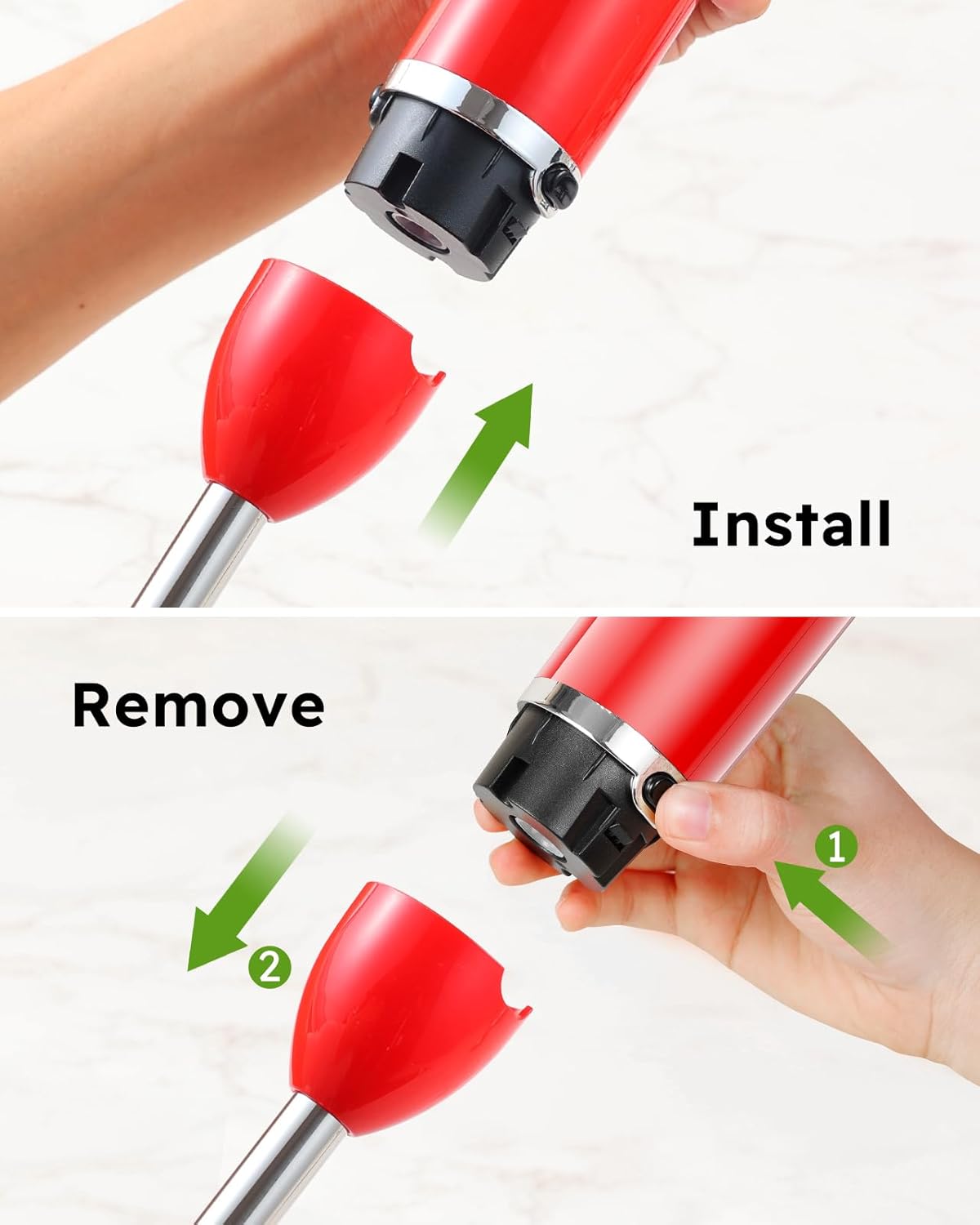 Install

Remove

1

2