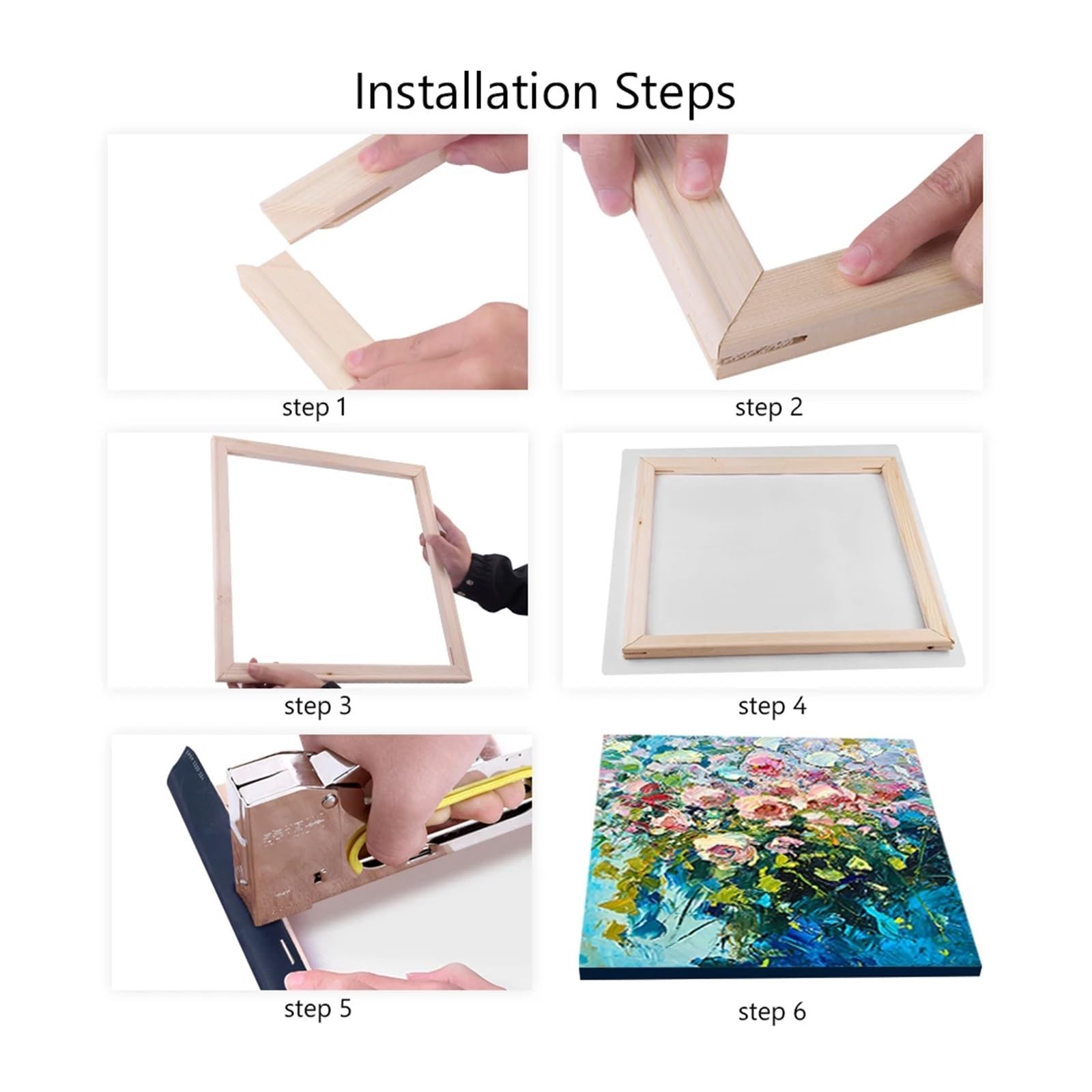 Installation Steps

step 1

step 2

step 3

step 4

step 5

step 6