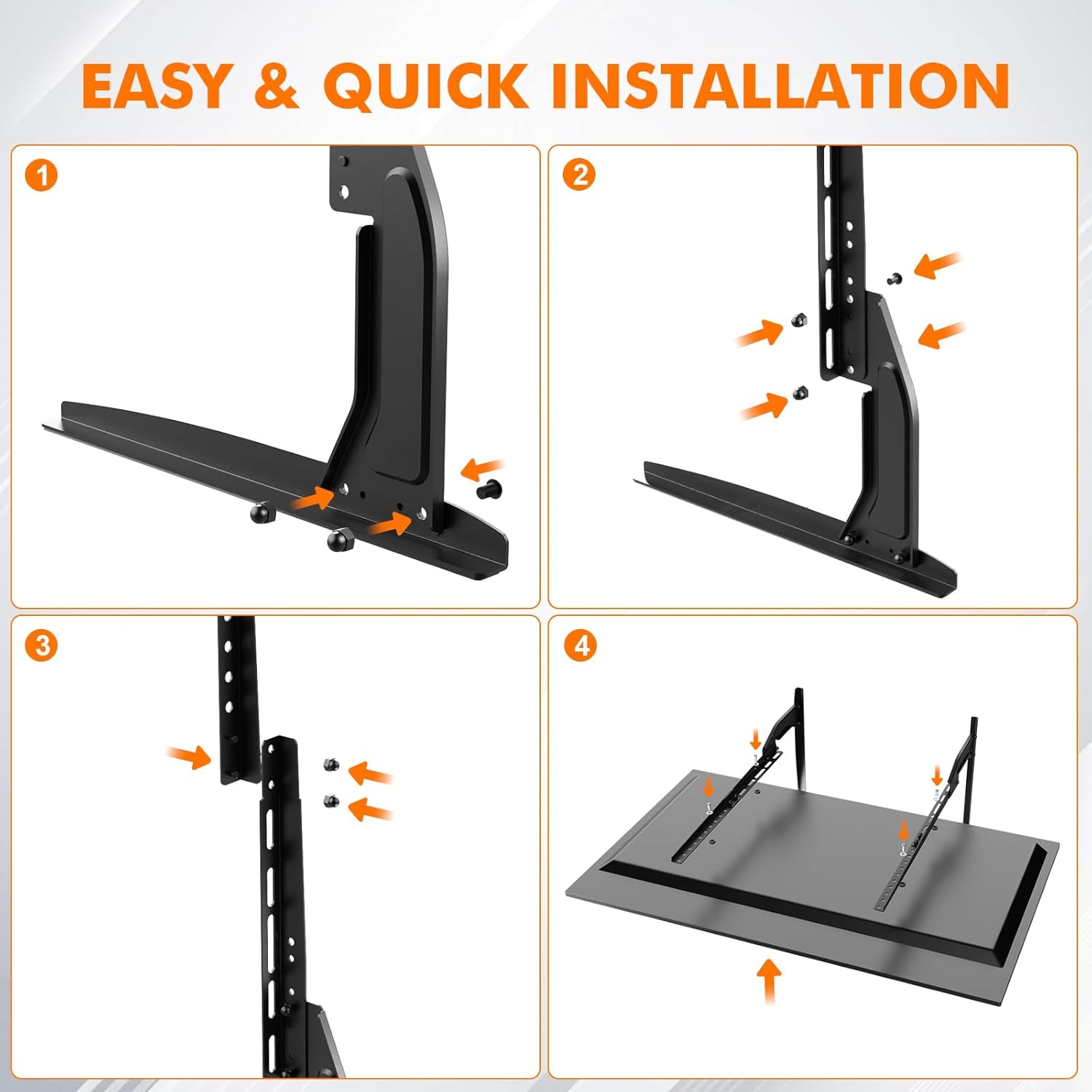 EASY & QUICK INSTALLATION

1

2

3

4