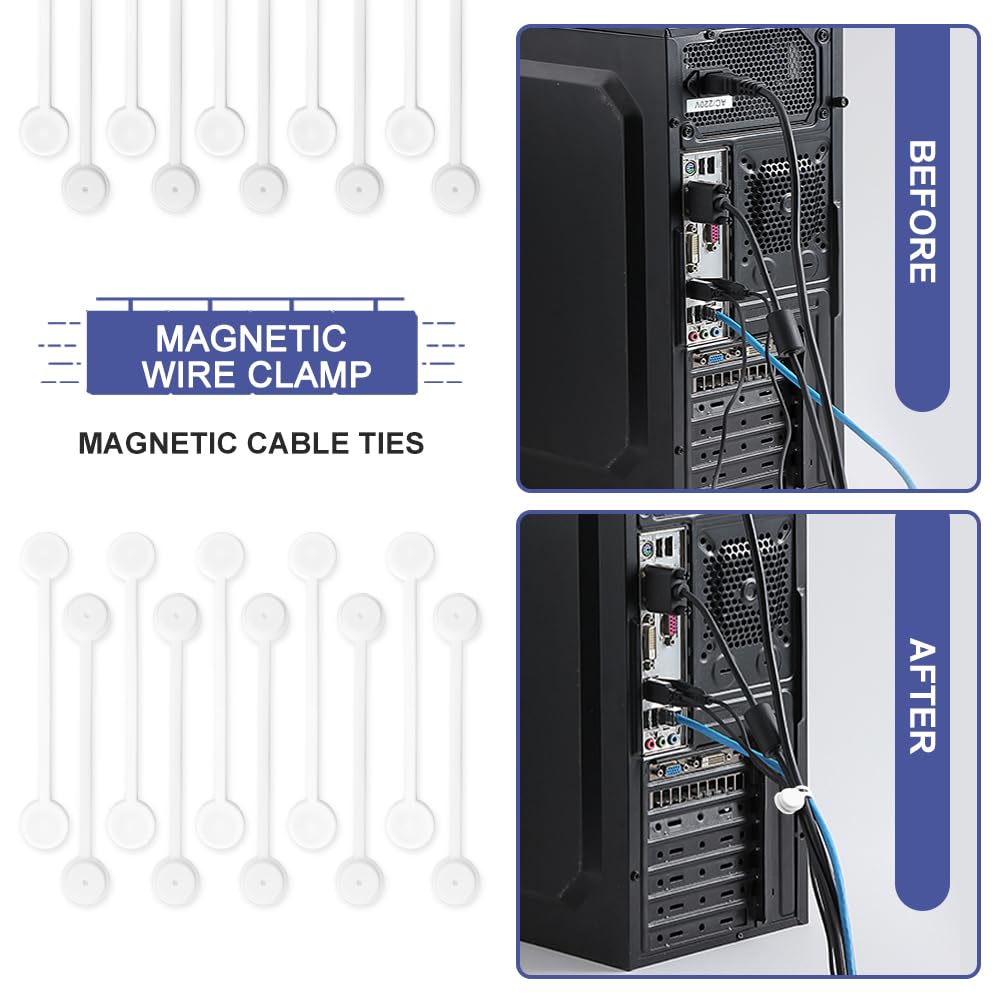 MAGNETIC WIRE CLAMP

MAGNETIC CABLE TIES

AC/220V

BEFORE

AFTER