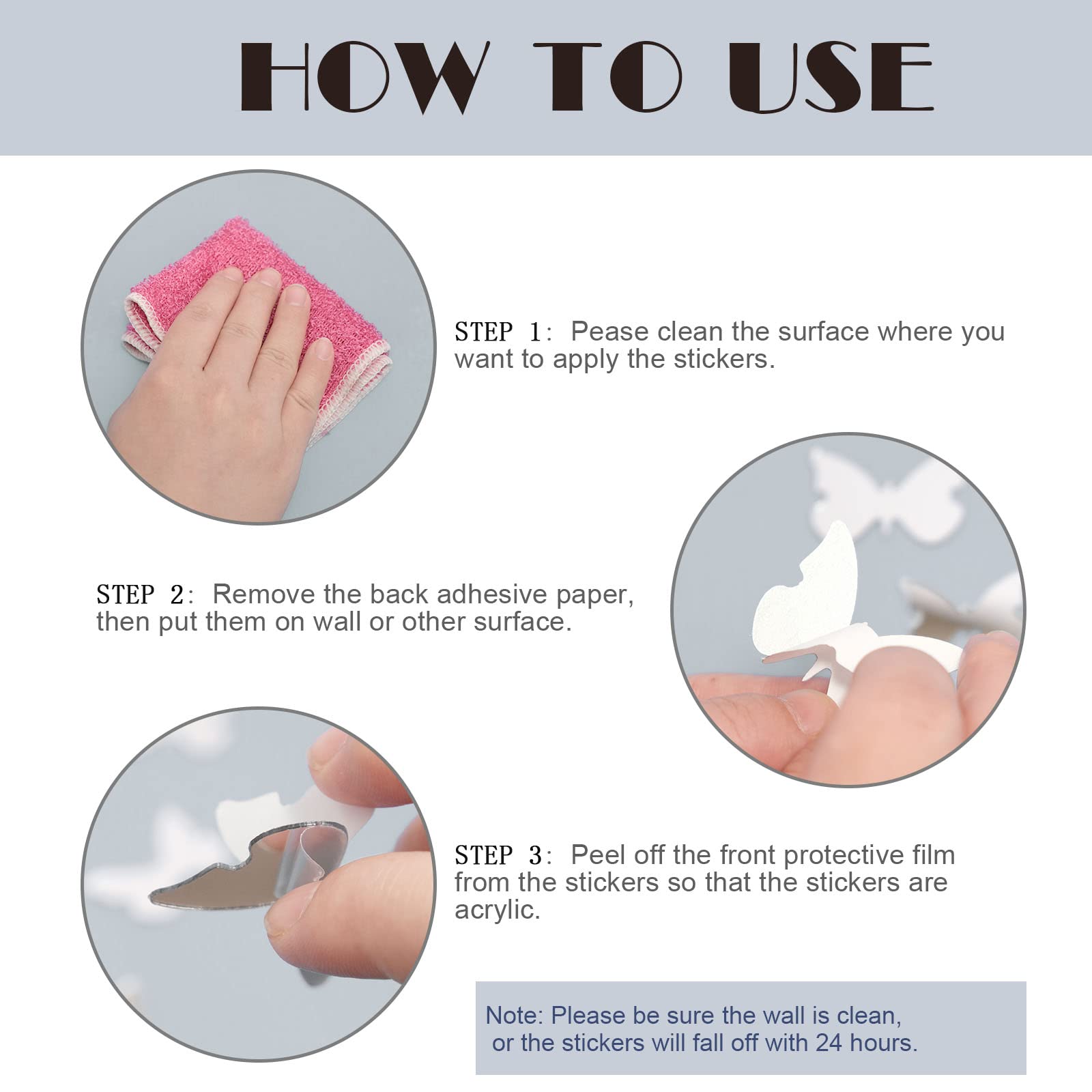 HOW TO USE

STEP 1: Pease clean the surface where you want to apply the stickers.

STEP 2: Remove the back adhesive paper, then put them on wall or other surface.

STEP 3: Peel off the front protective film from the stickers so that the stickers are acrylic.

Note: Please be sure the wall is clean, or the stickers will fall off with 24 hours.