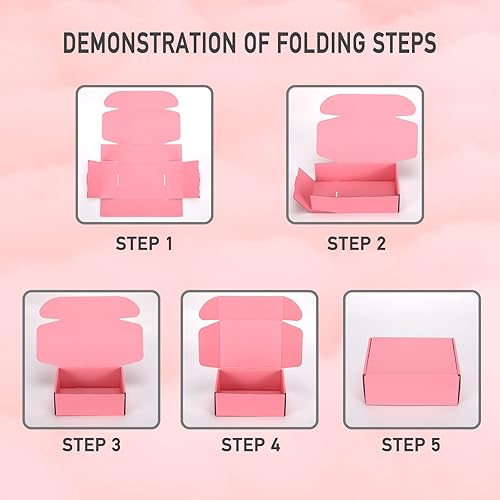 DEMONSTRATION OF FOLDING STEPS

STEP 1

STEP 2

STEP 3

STEP 4

STEP 5