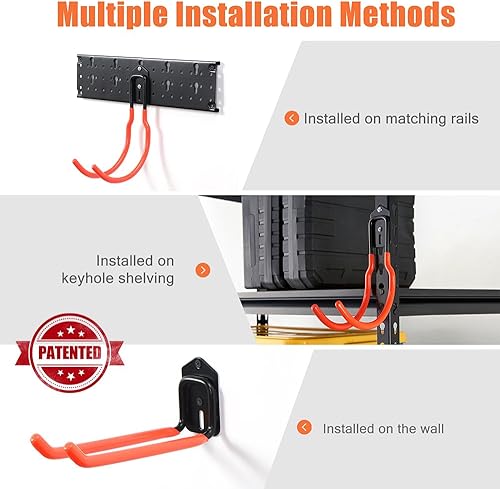 Multiple Installation Methods

Installed on matching rails

Installed on keyhole shelving

PATENTED

Installed on the wall