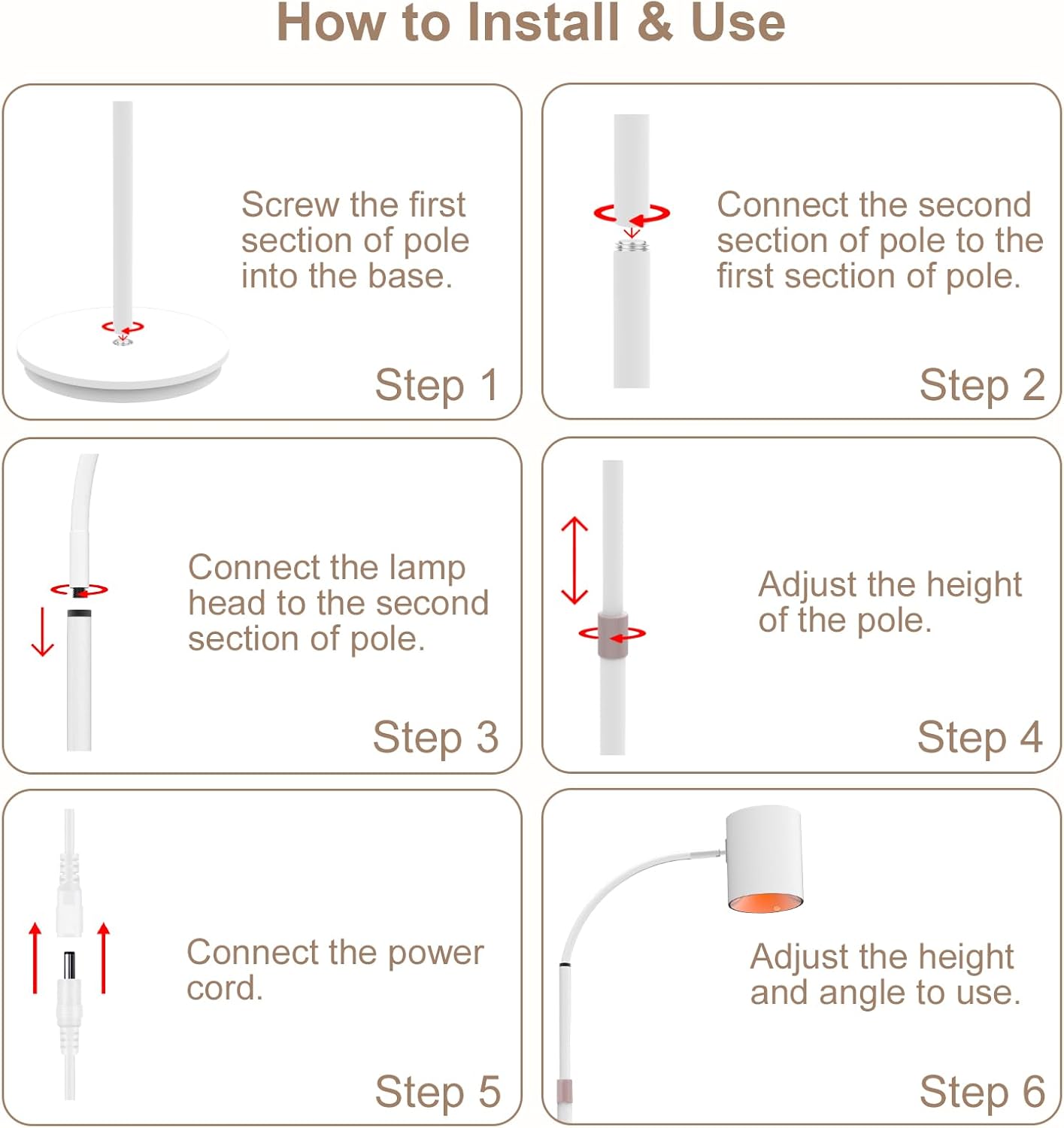 How to Install & Use

Screw the first section of pole into the base.

Step 1

Connect the second section of pole to the first section of pole.

Step 2

Connect the lamp head to the second section of pole.

Step 3

Adjust the height of the pole.

Step 4

Connect the power cord.

Step 5

Adjust the height and angle to use.

Step 6