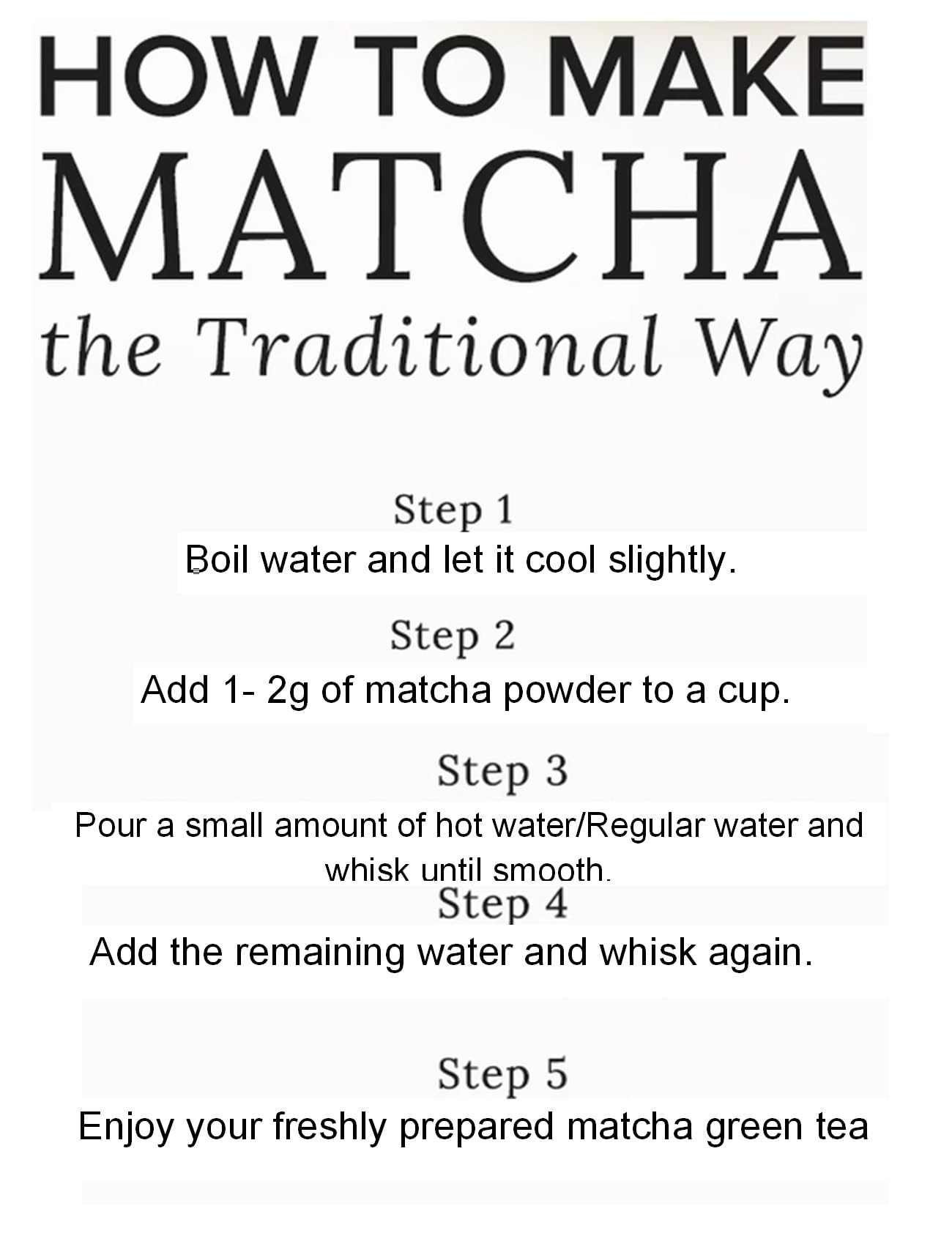 HOW TO MAKE
MATCHA
the Traditional Way

Step 1
Boil water and let it cool slightly.

Step 2
Add 1- 2g of matcha powder to a cup.

Step 3
Pour a small amount of hot water/Regular water and whisk until smooth.

Step 4
Add the remaining water and whisk again.

Step 5
Enjoy your freshly prepared matcha green tea