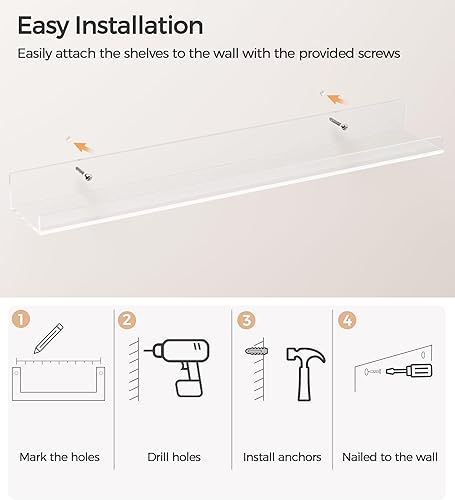 Easy Installation

Easily attach the shelves to the wall with the provided screws

1

Mark the holes

2

Drill holes

3

Install anchors

4

Nailed to the wall