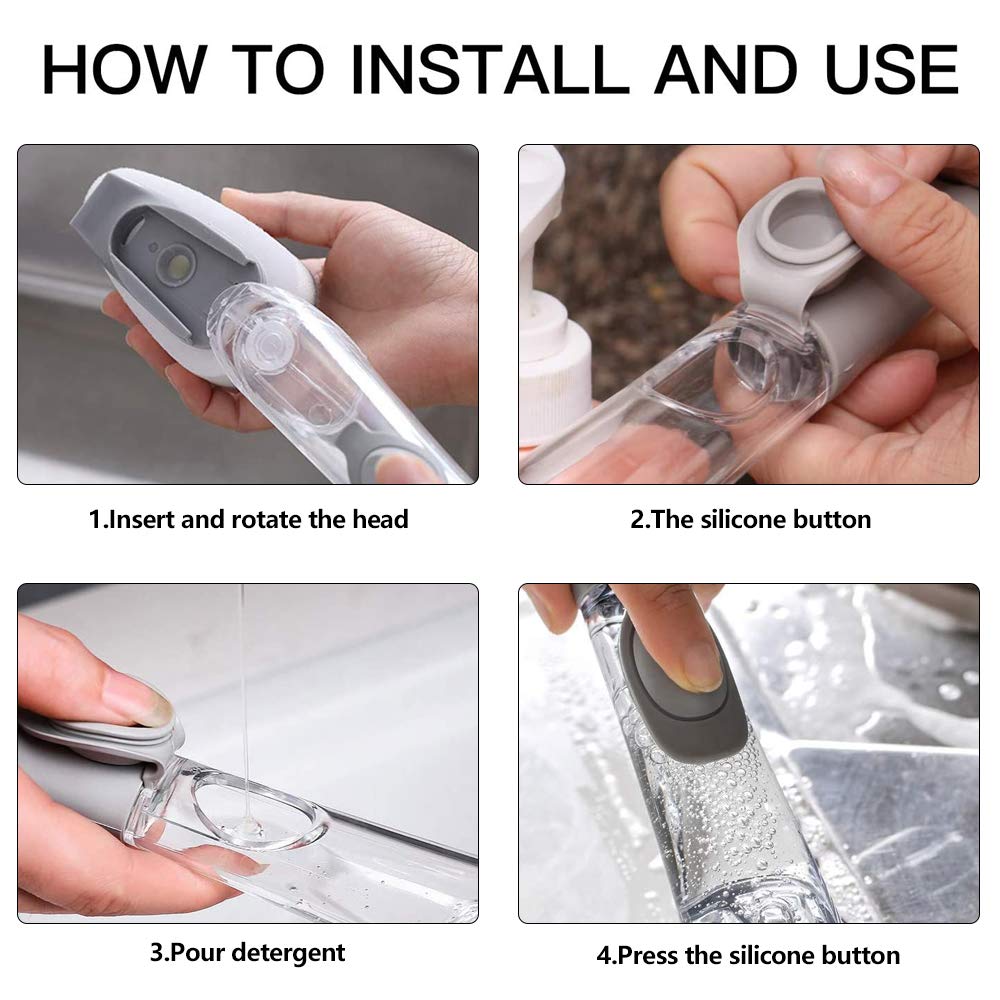 HOW TO INSTALL AND USE

1.Insert and rotate the head

2.The silicone button

3.Pour detergent

4.Press the silicone button