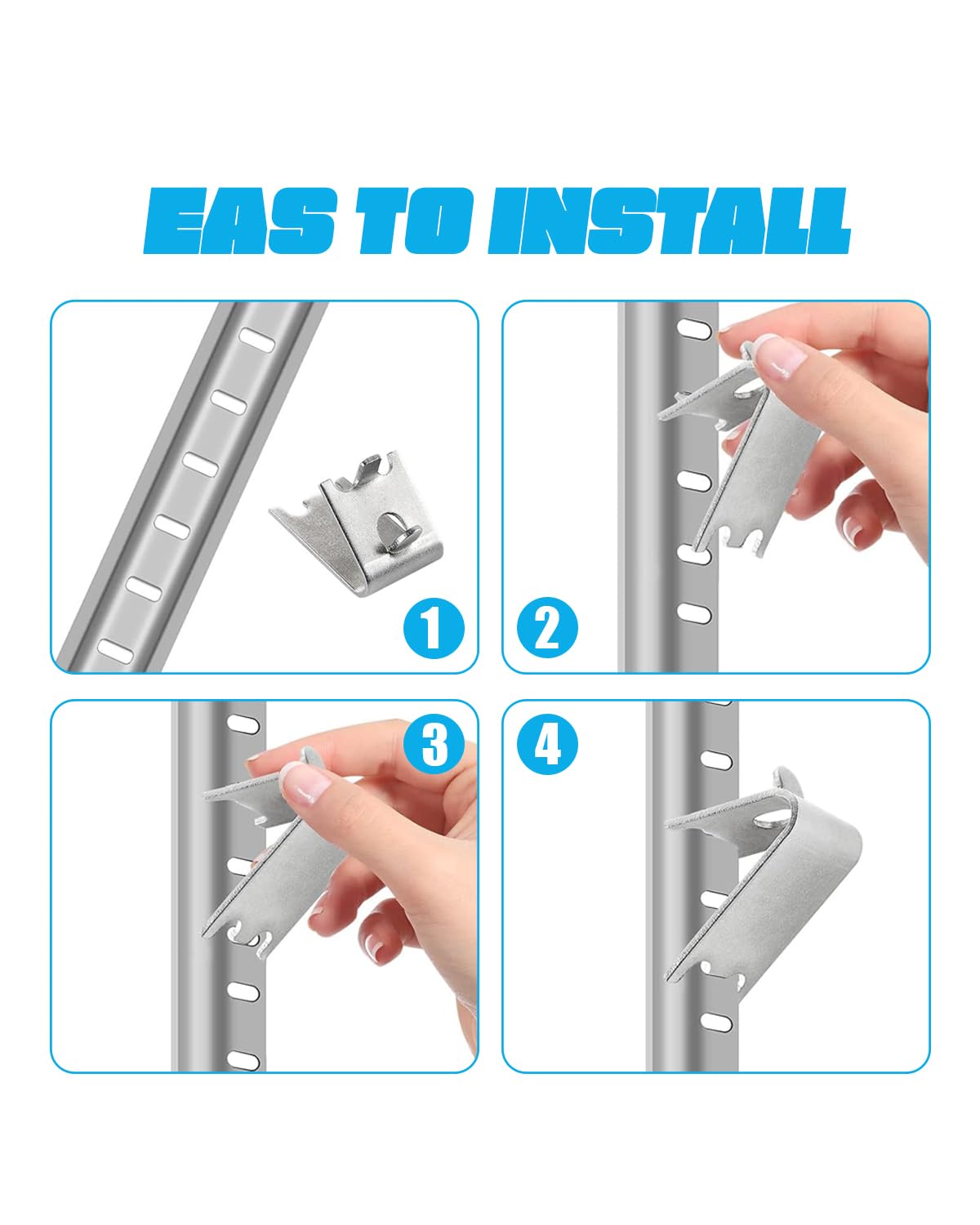 EAS TO INSTALL

1

2

3

4