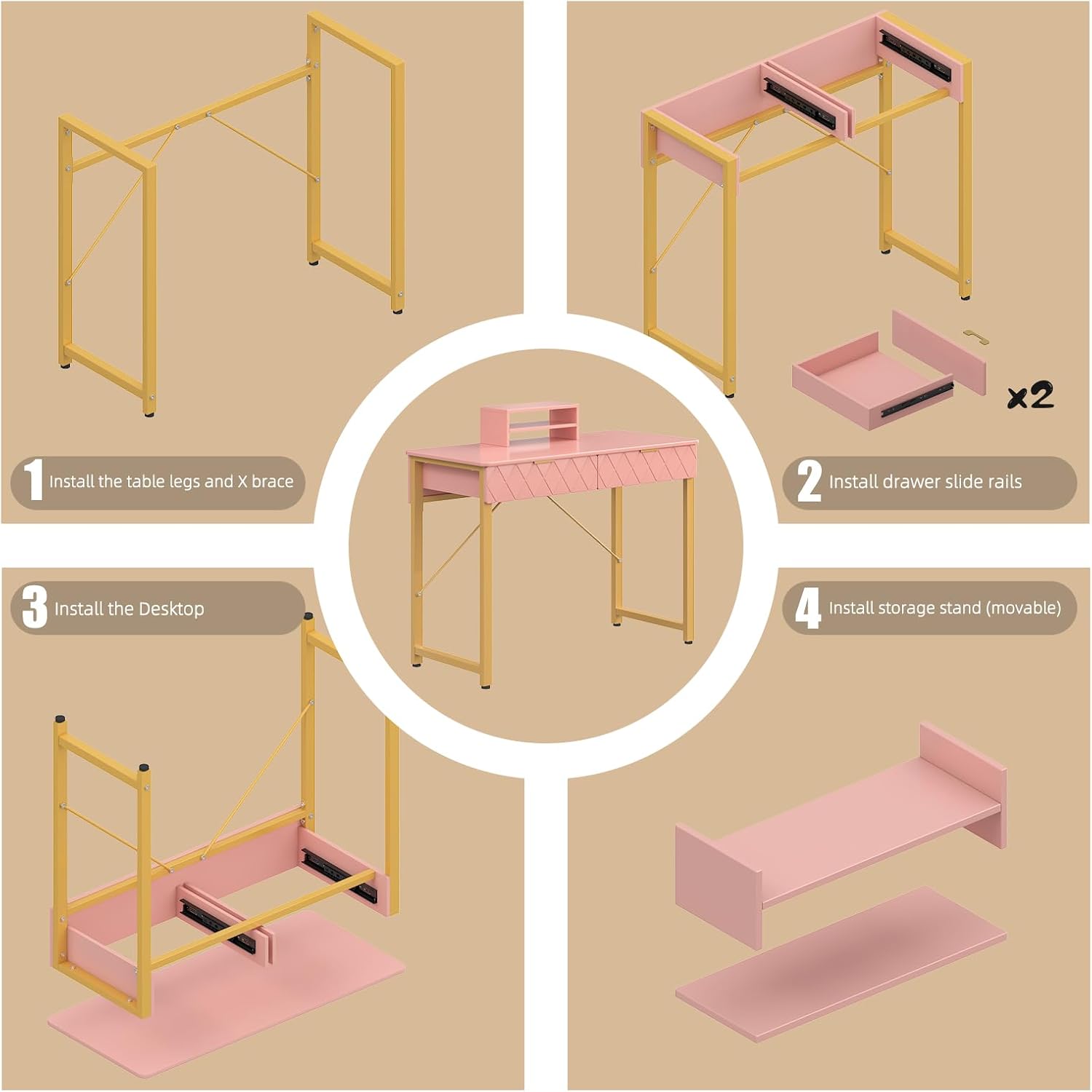 1 Install the table legs and X brace

x2

2 Install drawer slide rails

3 Install the Desktop

4 Install storage stand (movable)