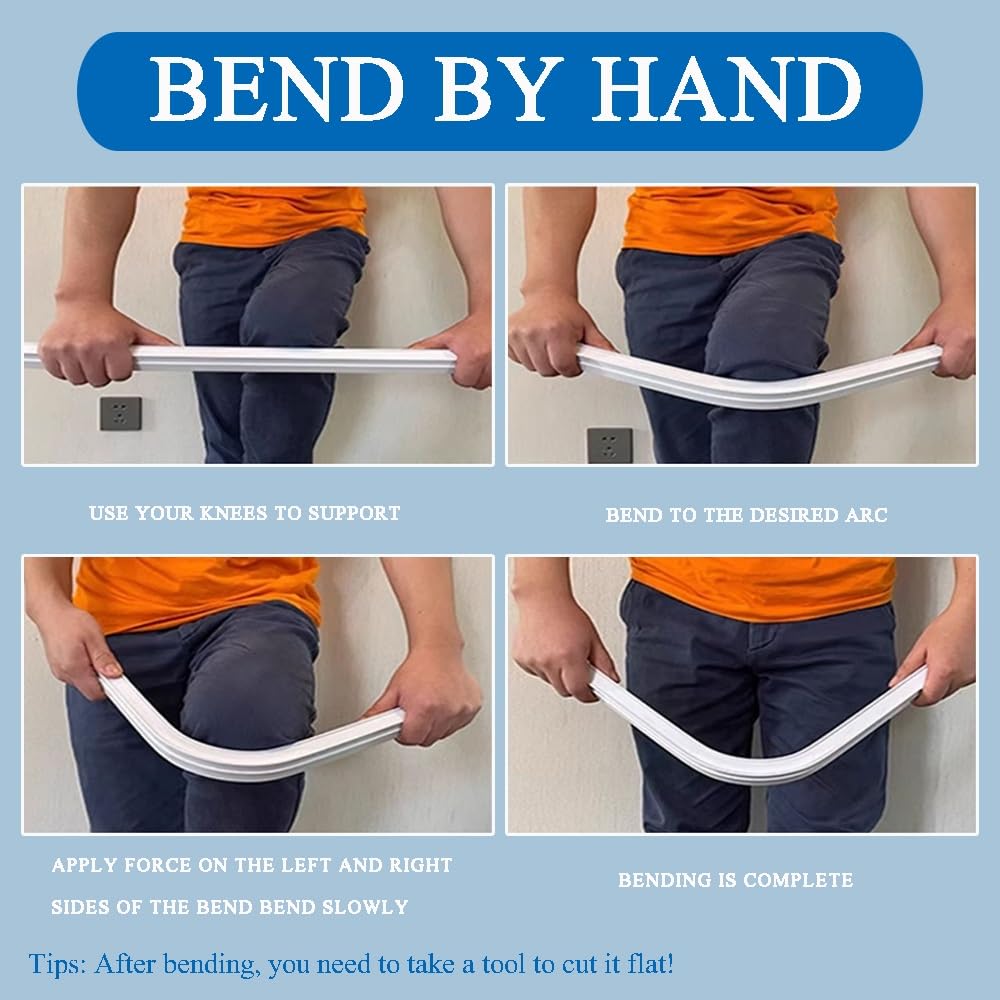 BEND BY HAND

USE YOUR KNEES TO SUPPORT

BEND TO THE DESIRED ARC

APPLY FORCE ON THE LEFT AND RIGHT SIDES OF THE BEND BEND SLOWLY

BENDING IS COMPLETE

Tips: After bending, you need to take a tool to cut it flat!