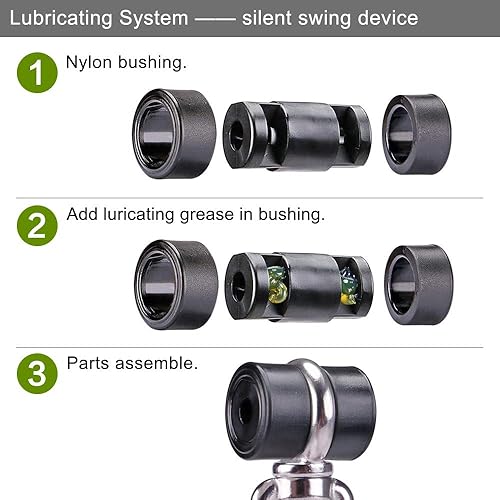 Lubricating System —— silent swing device

1 Nylon bushing.

2 Add luricating grease in bushing.

3 Parts assemble.