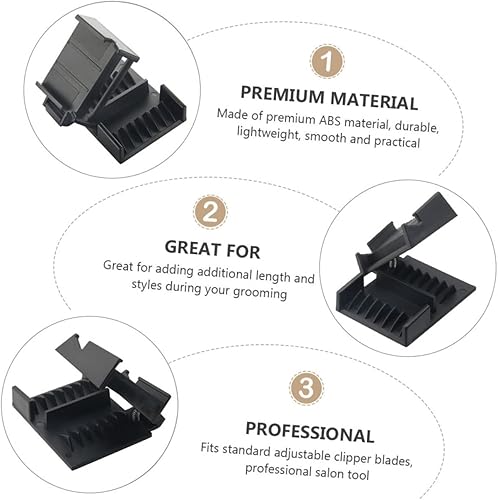 1

PREMIUM MATERIAL

Made of premium ABS material, durable, lightweight, smooth and practical

2

GREAT FOR

Great for adding additional length and styles during your grooming

3

PROFESSIONAL

Fits standard adjustable clipper blades, professional salon tool