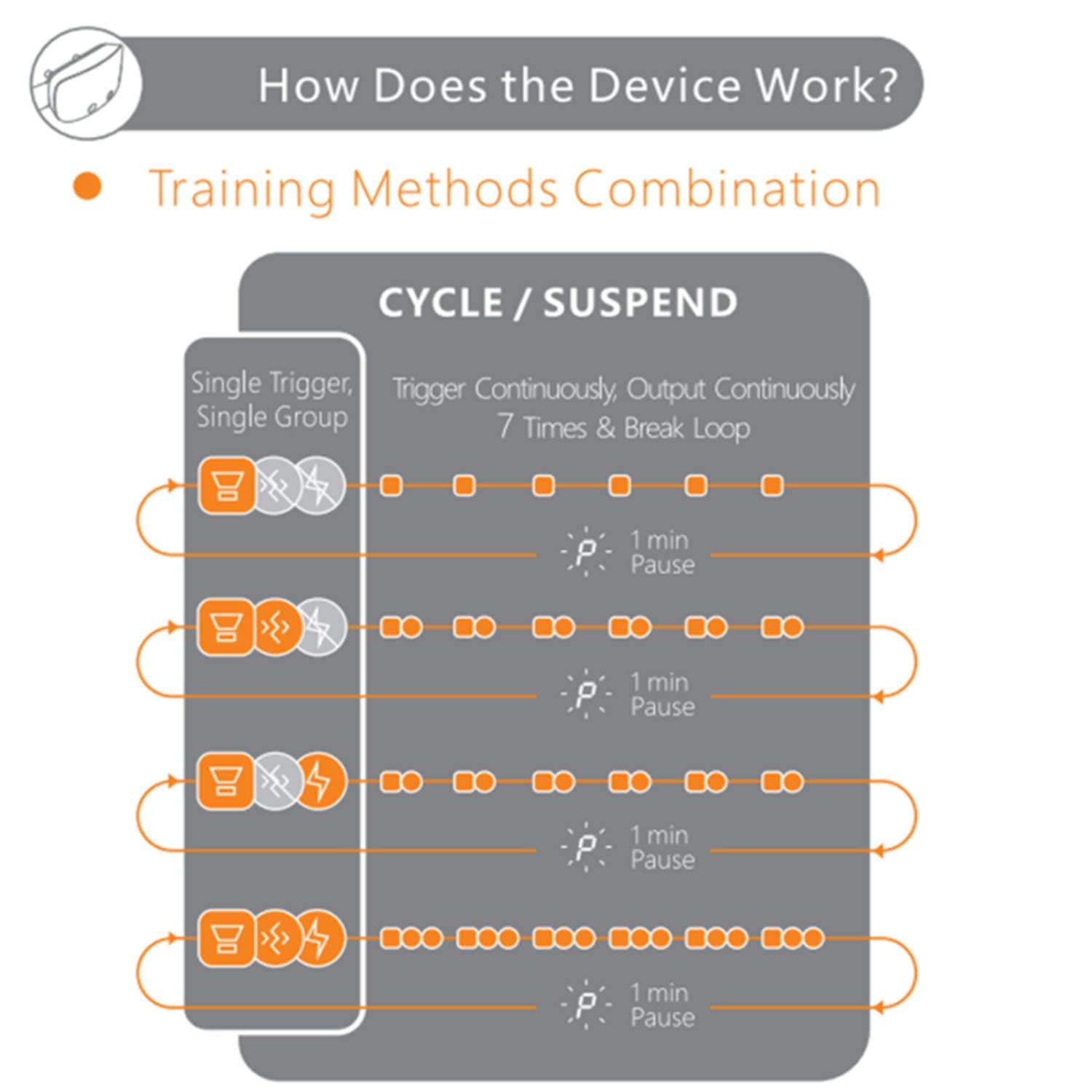 How Does the Device Work?

Training Methods Combination

CYCLE / SUSPEND

Single Trigger, Single Group

Trigger Continuously, Output Continuously 7 Times & Break Loop

P 1 min Pause

P 1 min Pause

P 1 min Pause

P 1 min Pause