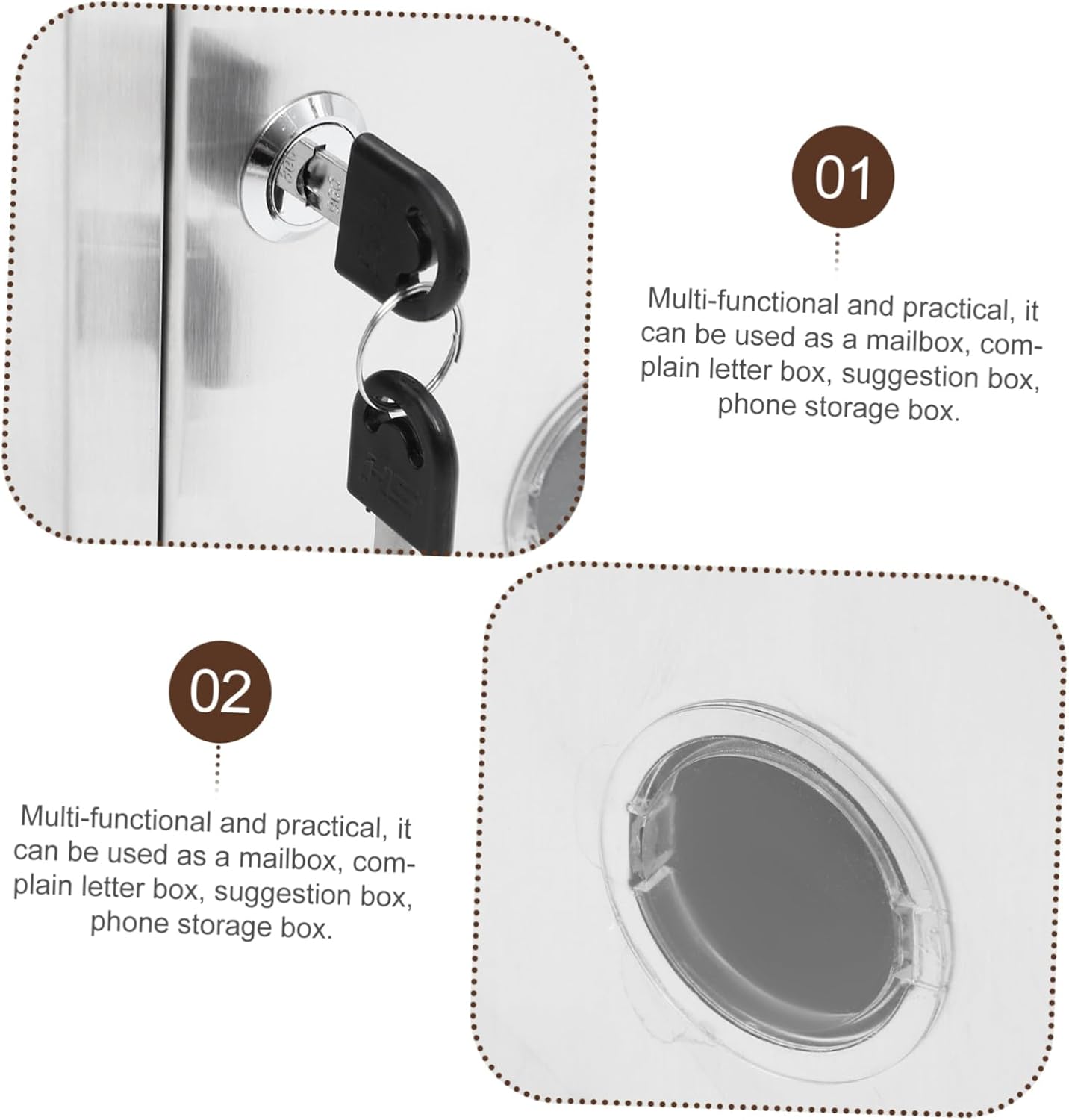 01

Multi-functional and practical, it can be used as a mailbox, complain letter box, suggestion box, phone storage box.

02

Multi-functional and practical, it can be used as a mailbox, complain letter box, suggestion box, phone storage box.