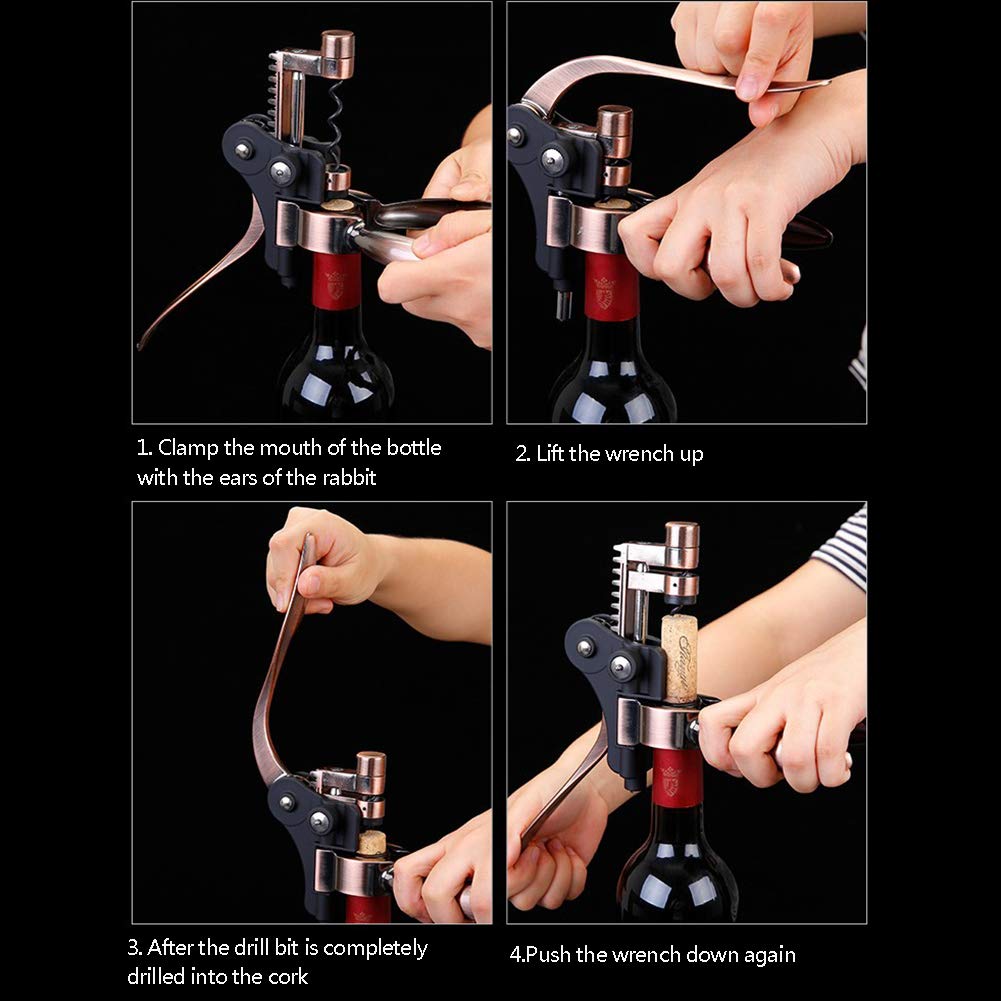 1. Clamp the mouth of the bottle with the ears of the rabbit

2. Lift the wrench up

3. After the drill bit is completely drilled into the cork

4.Push the wrench down again