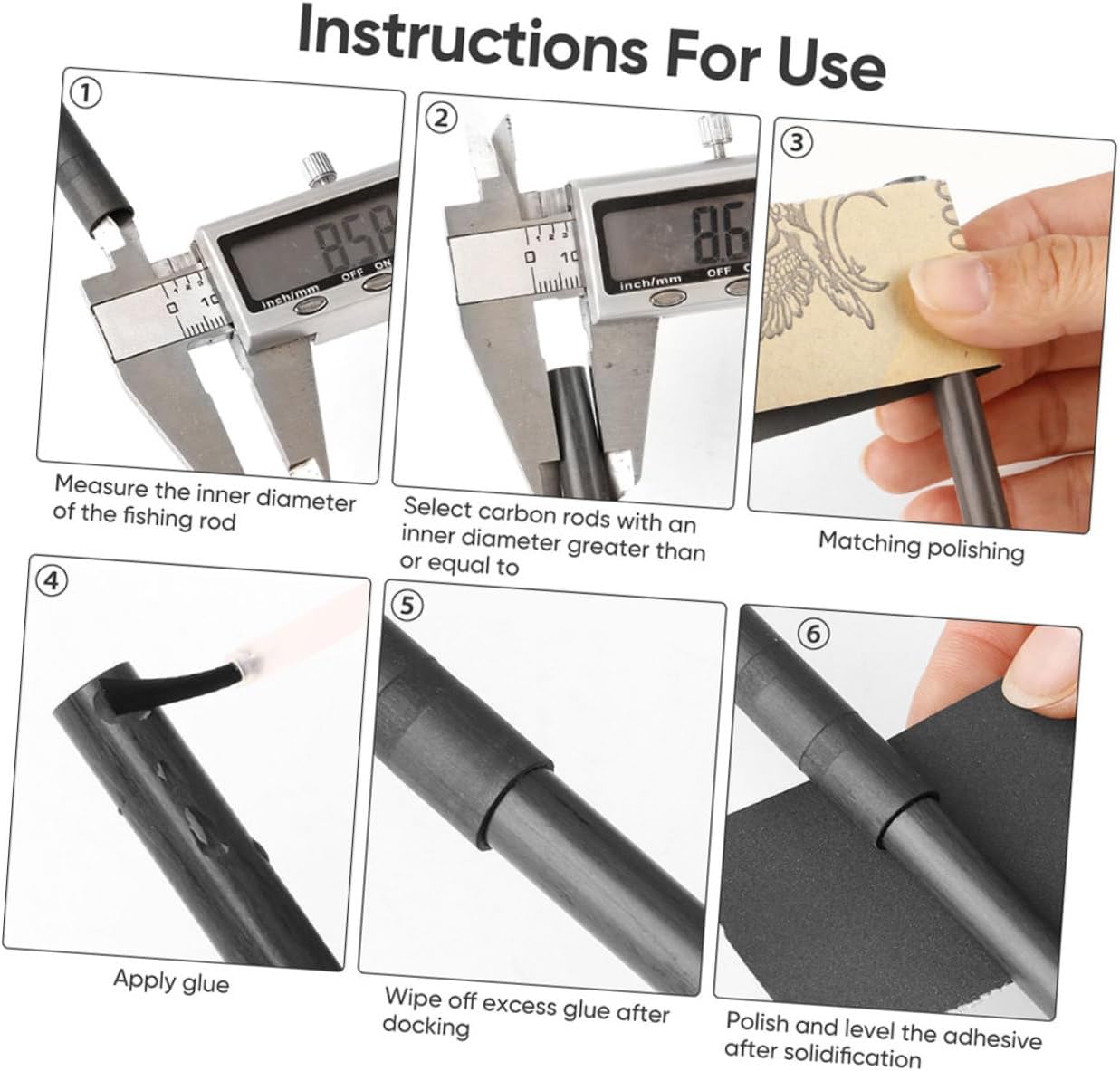 Instructions For Use

①

8.58

inch/mm OFF ON

0 10

Measure the inner diameter of the fishing rod

②

8.6

inch/mm OFF

0 10

Select carbon rods with an inner diameter greater than or equal to

③

Matching polishing

④

Apply glue

⑤

Wipe off excess glue after docking

⑥

Polish and level the adhesive after solidification