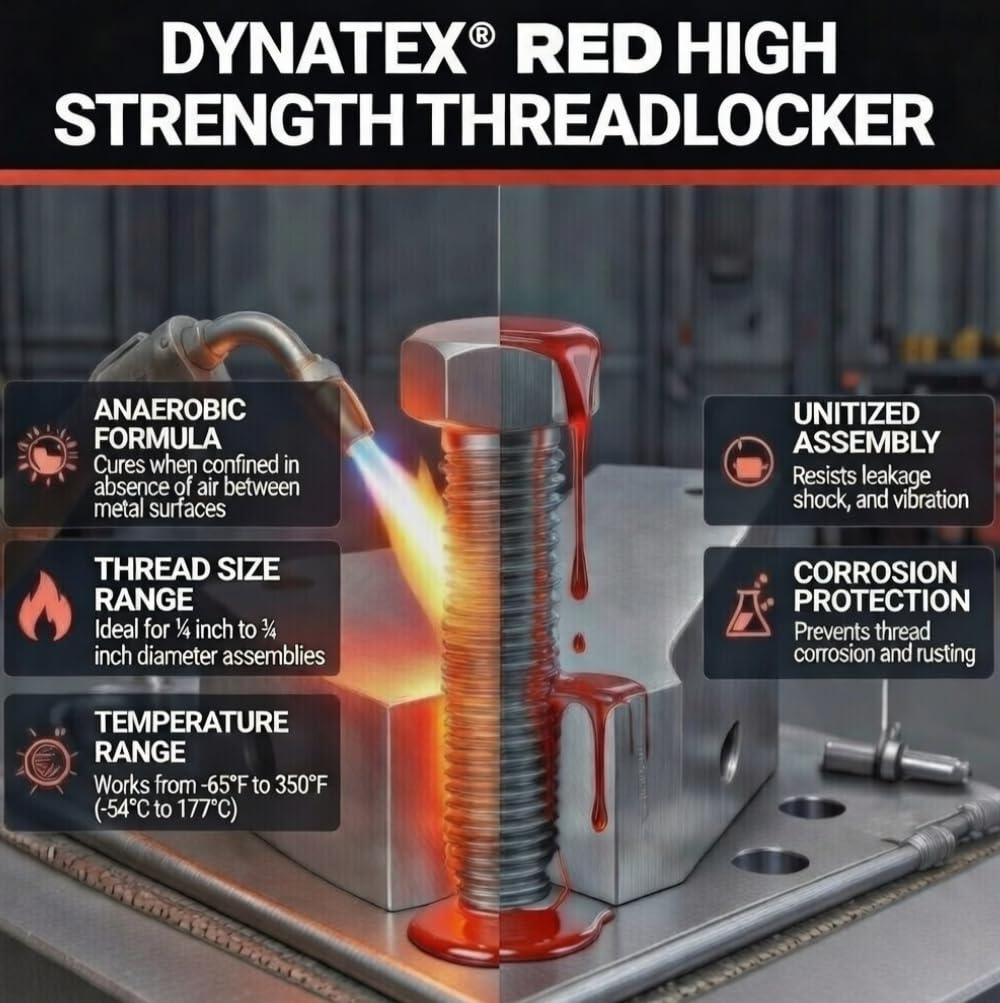 DYNATEX® RED HIGH STRENGTH THREADLOCKER

ANAEROBIC FORMULA
Cures when confined in absence of air between metal surfaces

THREAD SIZE RANGE
Ideal for ¼ inch to ¾ inch diameter assemblies

TEMPERATURE RANGE
Works from -65°F to 350°F (-54°C to 177°C)

UNITIZED ASSEMBLY
Resists leakage shock, and vibration

CORROSION PROTECTION
Prevents thread corrosion and rusting